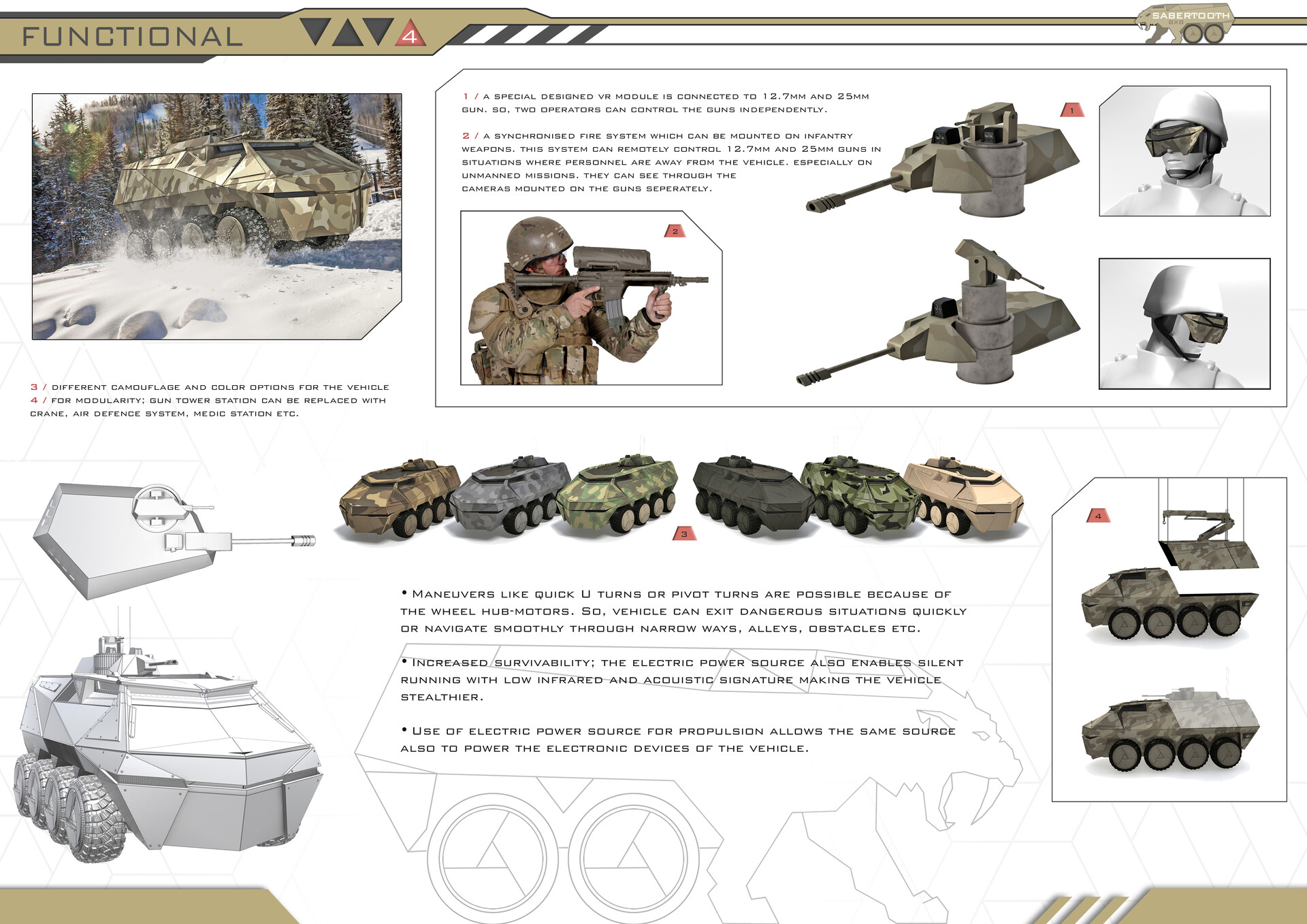 FUNCTIONAL 4

SABERTOOTH 8X8

1 / A SPECIAL DESIGNED VR MODULE IS CONNECTED TO 12.7MM AND 25MM GUN. SO, TWO OPERATORS CAN CONTROL THE GUNS INDEPENDENTLY.

2 / A SYNCHRONISED FIRE SYSTEM WHICH CAN BE MOUNTED ON INFANTRY WEAPONS. THIS SYSTEM CAN REMOTELY CONTROL 12.7MM AND 25MM GUNS IN SITUATIONS WHERE PERSONNEL ARE AWAY FROM THE VEHICLE. ESPECIALLY ON UNMANNED MISSIONS. THEY CAN SEE THROUGH THE CAMERAS MOUNTED ON THE GUNS SEPERATELY.

1

2

3 / DIFFERENT CAMOUFLAGE AND COLOR OPTIONS FOR THE VEHICLE
4 / FOR MODULARITY; GUN TOWER STATION CAN BE REPLACED WITH CRANE, AIR DEFENCE SYSTEM, MEDIC STATION ETC.

3

4

• MANEUVERS LIKE QUICK U TURNS OR PIVOT TURNS ARE POSSIBLE BECAUSE OF THE WHEEL HUB-MOTORS. SO, VEHICLE CAN EXIT DANGEROUS SITUATIONS QUICKLY OR NAVIGATE SMOOTHLY THROUGH NARROW WAYS, ALLEYS, OBSTACLES ETC.

• INCREASED SURVIVABILITY; THE ELECTRIC POWER SOURCE ALSO ENABLES SILENT RUNNING WITH LOW INFRARED AND ACOUISTIC SIGNATURE MAKING THE VEHICLE STEALTHIER.

• USE OF ELECTRIC POWER SOURCE FOR PROPULSION ALLOWS THE SAME SOURCE ALSO TO POWER THE ELECTRONIC DEVICES OF THE VEHICLE.