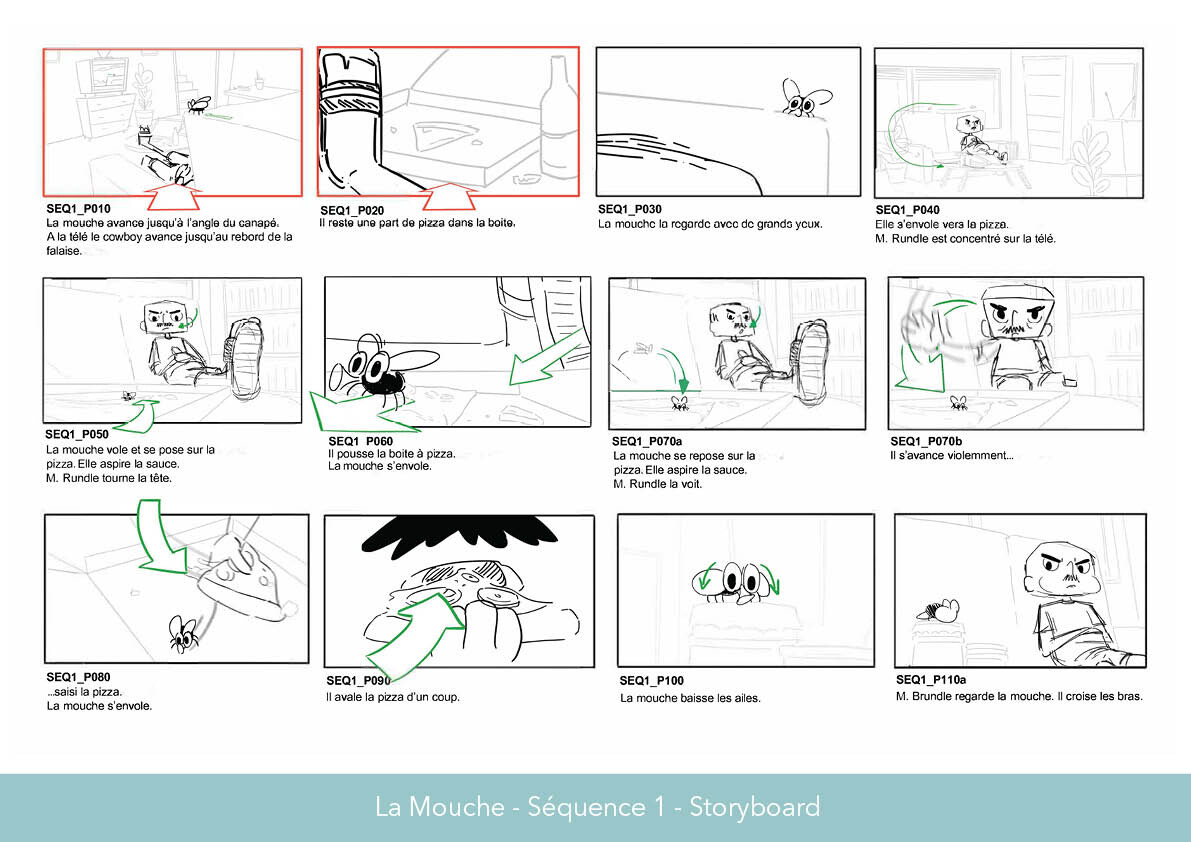 SEQ1_P010
La mouche avance jusqu'à l'angle du canapé.
A la télé le cowboy avance jusqu'au rebord de la falaise.

SEQ1_P020
Il reste une part de pizza dans la boite.

SEQ1_P030
La mouche la regarde avec de grands yeux.

SEQ1_P040
Elle s'envole vers la pizza.
M. Rundle est concentré sur la télé.

SEQ1_P050
La mouche vole et se pose sur la pizza. Elle aspire la sauce.
M. Rundle tourne la tête.

SEQ1_P060
Il pousse la boite à pizza.
La mouche s'envole.

SEQ1_P070a
La mouche se repose sur la pizza. Elle aspire la sauce.
M. Rundle la voit.

SEQ1_P070b
Il s'avance violemment...

SEQ1_P080
...saisi la pizza.
La mouche s'envole.

SEQ1_P090
Il avale la pizza d'un coup.

SEQ1_P100
La mouche baisse les ailes.

SEQ1_P110a
M. Brundle regarde la mouche. Il croise les bras.

La Mouche - Séquence 1 - Storyboard