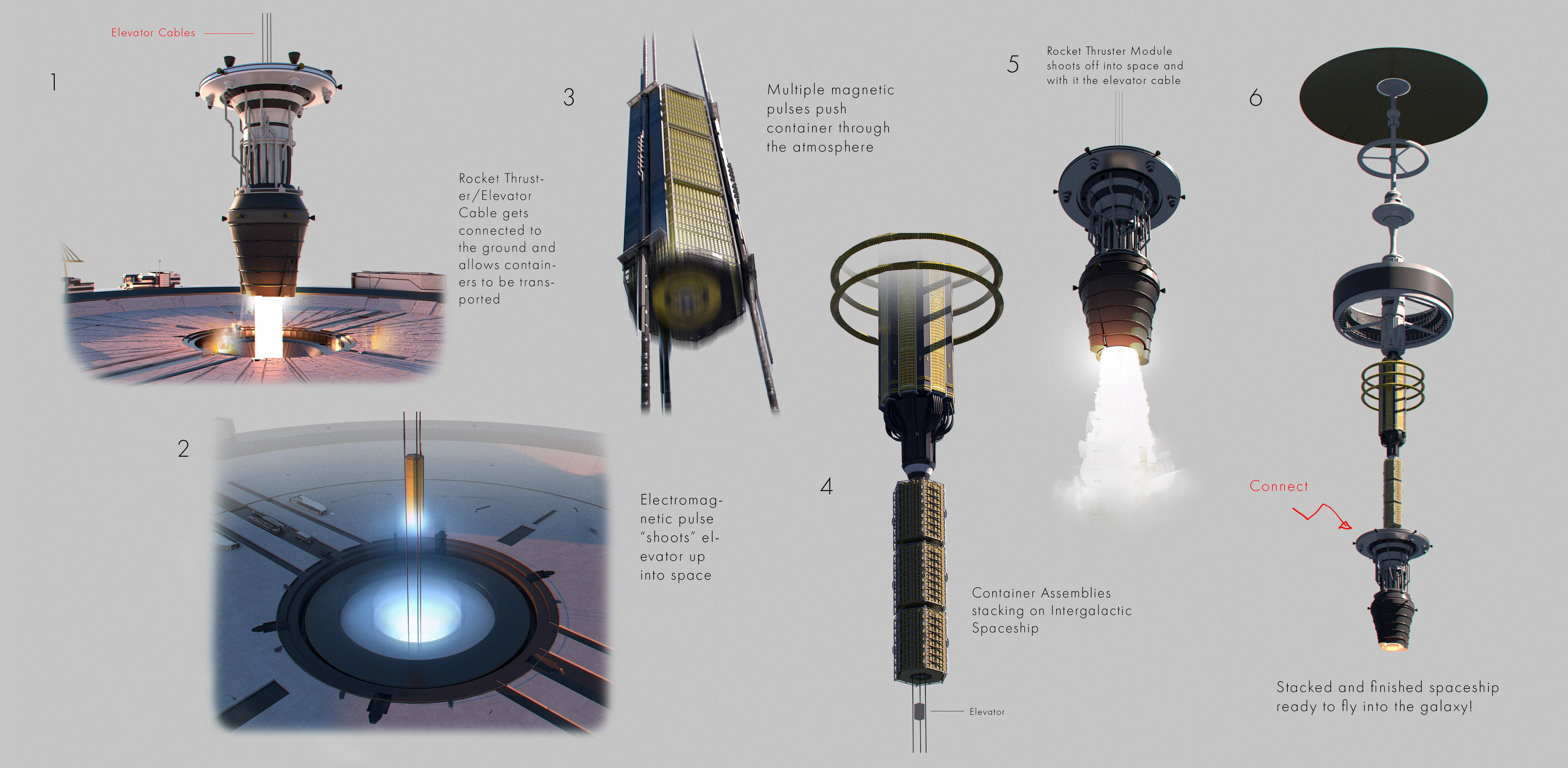 Elevator Cables

1

Rocket Thruster/Elevator Cable gets connected to the ground and allows containers to be transported

2

Electromagnetic pulse "shoots" elevator up into space

3

Multiple magnetic pulses push container through the atmosphere

4

Container Assemblies stacking on Intergalactic Spaceship

Elevator

5

Rocket Thruster Module shoots off into space and with it the elevator cable

6

Connect

Stacked and finished spaceship ready to fly into the galaxy!