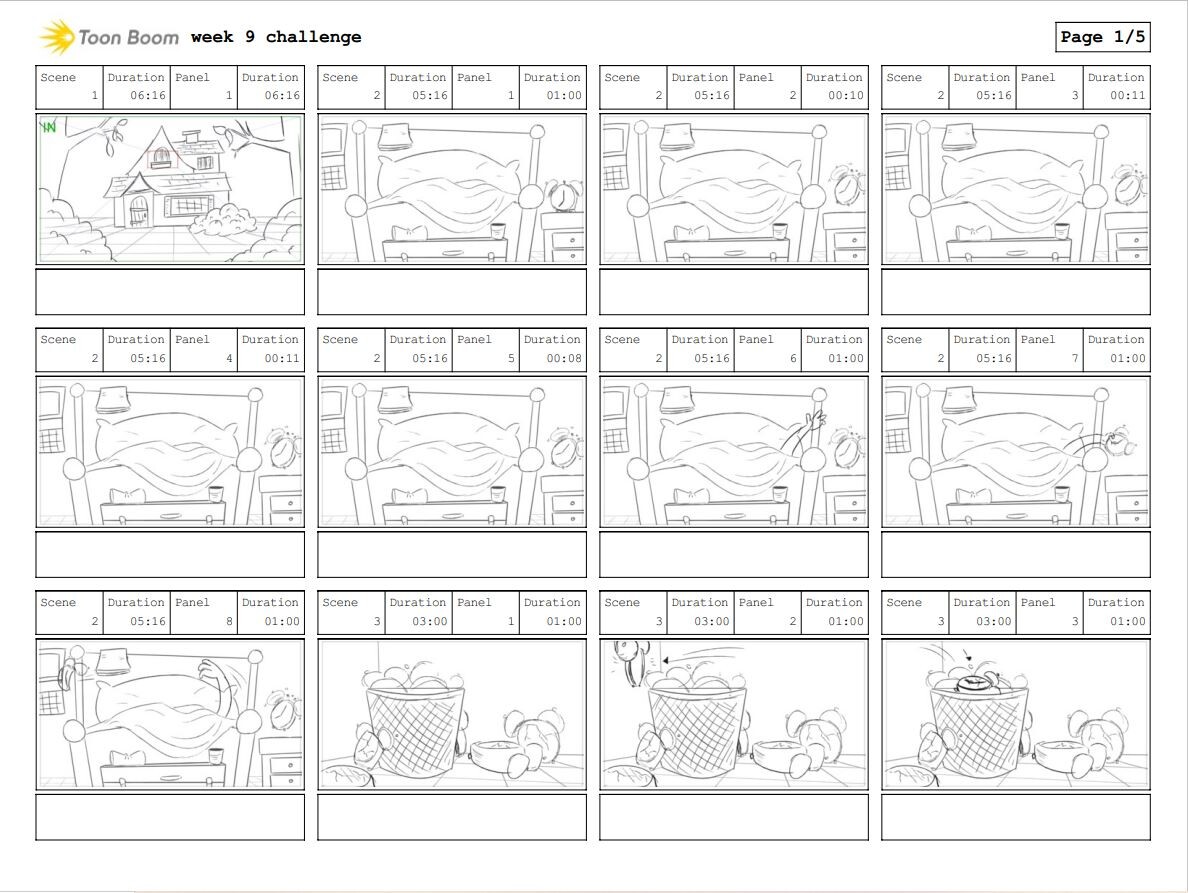 Toon Boom week 9 challenge

Page 1/5

| Scene | Duration | Panel | Duration |
|---|---|---|---|
| 1 | 06:16 | 1 | 06:16 |

| Scene | Duration | Panel | Duration |
|---|---|---|---|
| 2 | 05:16 | 1 | 01:00 |

| Scene | Duration | Panel | Duration |
|---|---|---|---|
| 2 | 05:16 | 2 | 00:10 |

| Scene | Duration | Panel | Duration |
|---|---|---|---|
| 2 | 05:16 | 3 | 00:11 |

| Scene | Duration | Panel | Duration |
|---|---|---|---|
| 2 | 05:16 | 4 | 00:11 |

| Scene | Duration | Panel | Duration |
|---|---|---|---|
| 2 | 05:16 | 5 | 00:08 |

| Scene | Duration | Panel | Duration |
|---|---|---|---|
| 2 | 05:16 | 6 | 01:00 |

| Scene | Duration | Panel | Duration |
|---|---|---|---|
| 2 | 05:16 | 7 | 01:00 |

| Scene | Duration | Panel | Duration |
|---|---|---|---|
| 2 | 05:16 | 8 | 01:00 |

| Scene | Duration | Panel | Duration |
|---|---|---|---|
| 3 | 03:00 | 1 | 01:00 |

| Scene | Duration | Panel | Duration |
|---|---|---|---|
| 3 | 03:00 | 2 | 01:00 |

| Scene | Duration | Panel | Duration |
|---|---|---|---|
| 3 | 03:00 | 3 | 01:00 |