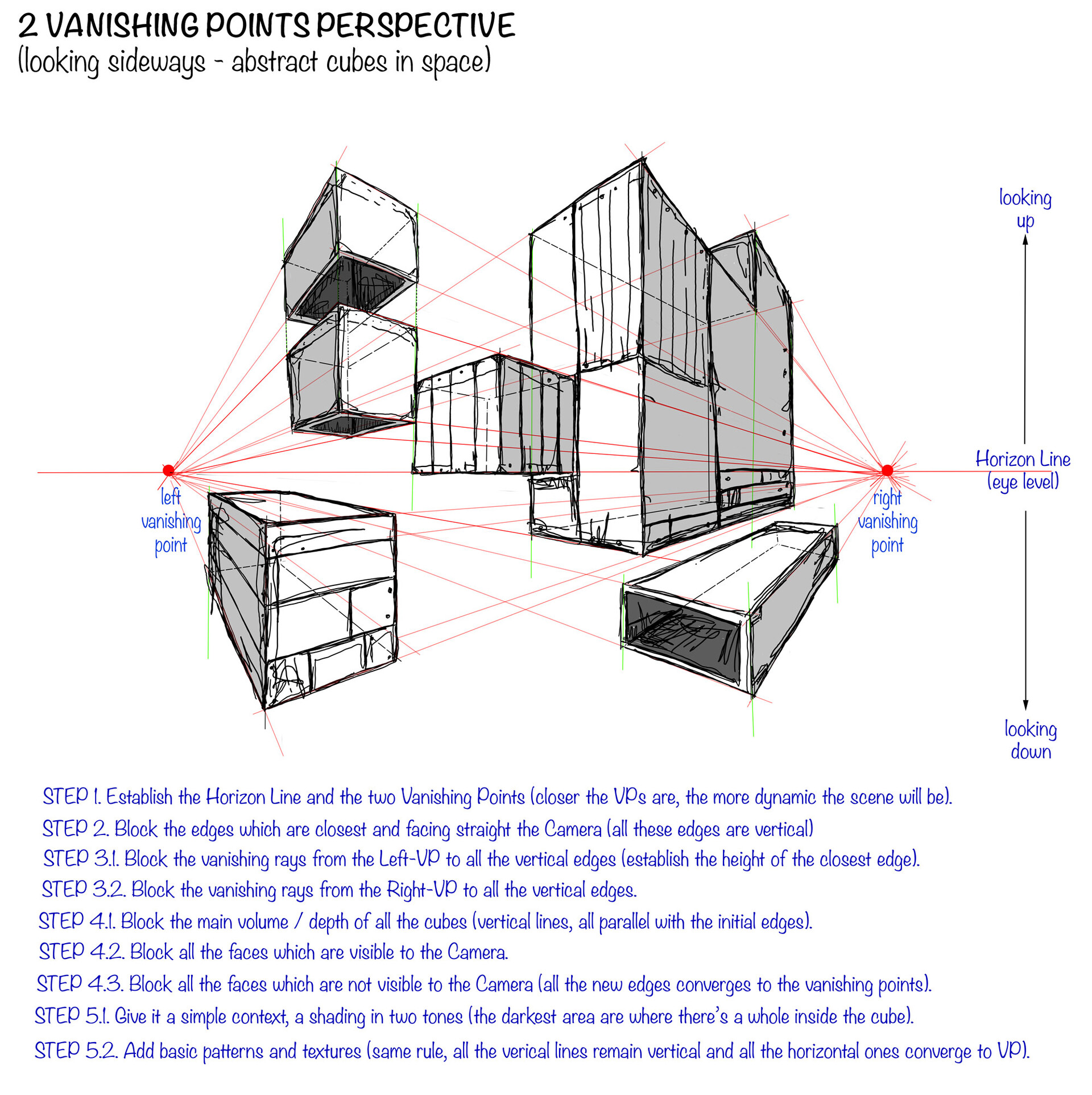 2 VANISHING POINTS PERSPECTIVE
(looking sideways - abstract cubes in space)

looking up

Horizon Line (eye level)

left vanishing point

right vanishing point

looking down

STEP 1. Establish the Horizon Line and the two Vanishing Points (closer the VPs are, the more dynamic the scene will be).
STEP 2. Block the edges which are closest and facing straight the Camera (all these edges are vertical)
STEP 3.1. Block the vanishing rays from the Left-VP to all the vertical edges (establish the height of the closest edge).
STEP 3.2. Block the vanishing rays from the Right-VP to all the vertical edges.
STEP 4.1. Block the main volume / depth of all the cubes (vertical lines, all parallel with the initial edges).
STEP 4.2. Block all the faces which are visible to the Camera.
STEP 4.3. Block all the faces which are not visible to the Camera (all the new edges converges to the vanishing points).
STEP 5.1. Give it a simple context, a shading in two tones (the darkest area are where there's a whole inside the cube).
STEP 5.2. Add basic patterns and textures (same rule, all the verical lines remain vertical and all the horizontal ones converge to VP).