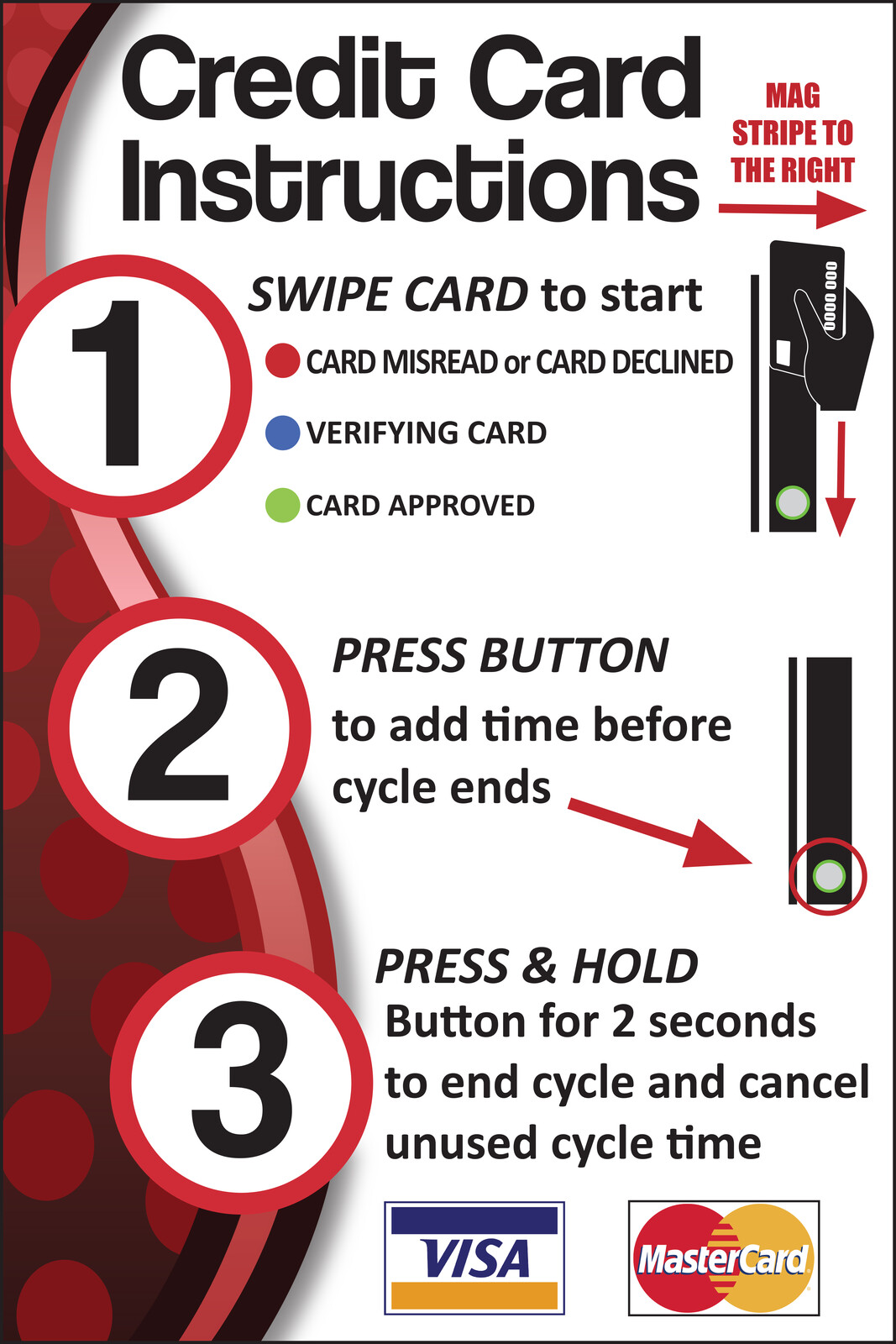 Credit Card Instructions

MAG STRIPE TO THE RIGHT

0000 000

1

SWIPE CARD to start

CARD MISREAD or CARD DECLINED

VERIFYING CARD

CARD APPROVED

2

PRESS BUTTON

to add time before cycle ends

3

PRESS & HOLD

Button for 2 seconds to end cycle and cancel unused cycle time

VISA

MasterCard