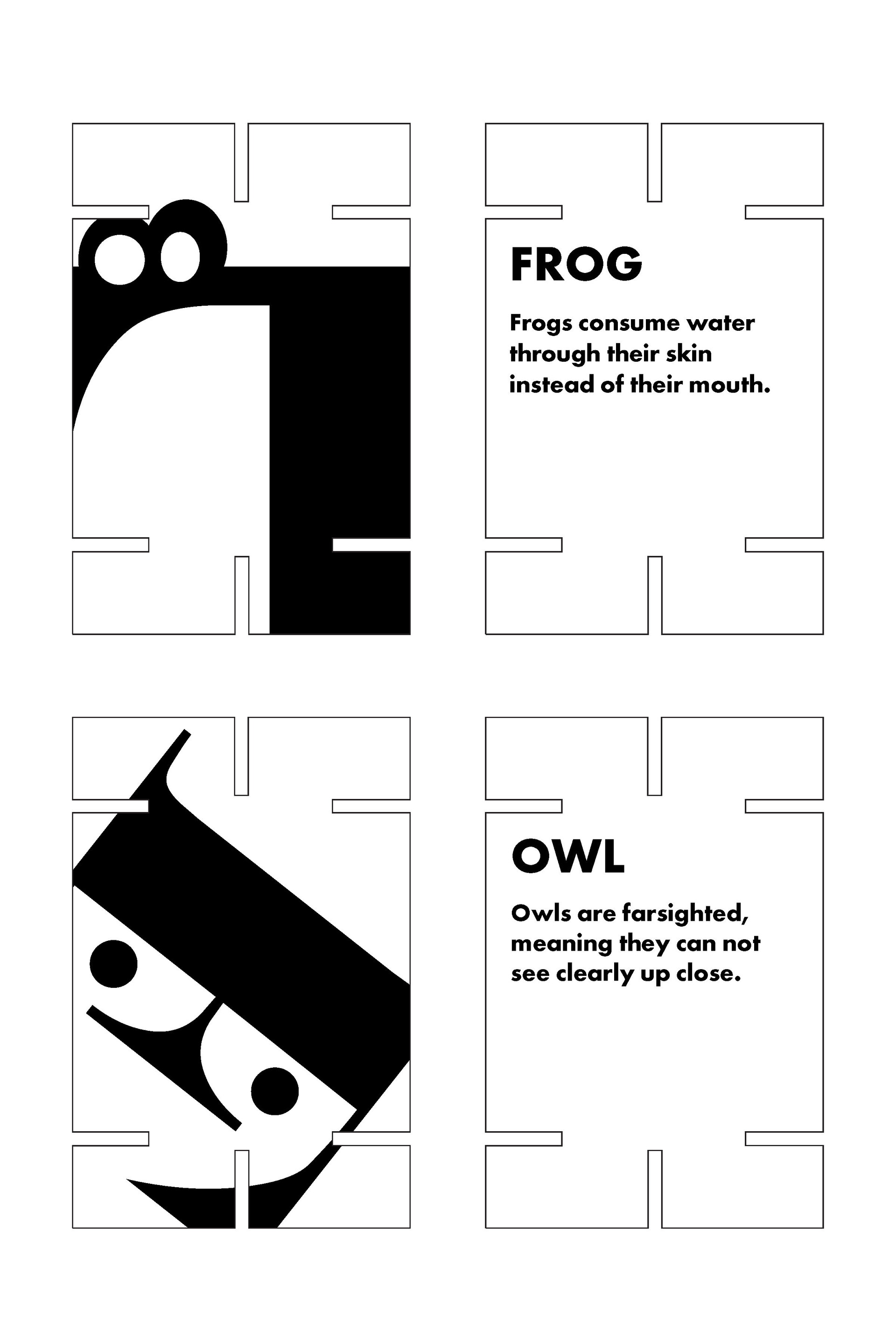 FROG

Frogs consume water through their skin instead of their mouth.

OWL

Owls are farsighted, meaning they can not see clearly up close.