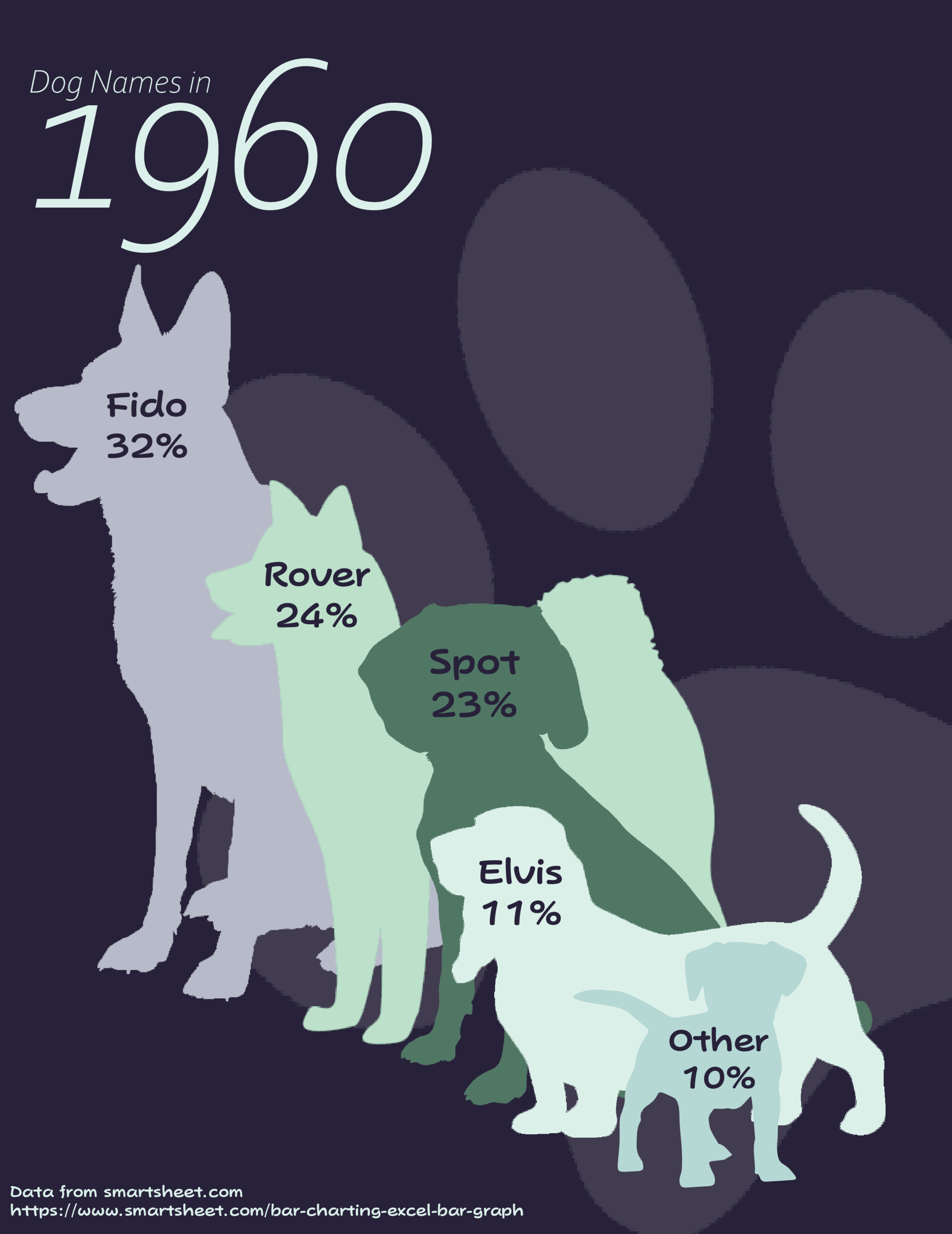 Dog Names in
1960

Fido
32%

Rover
24%

Spot
23%

Elvis
11%

Other
10%

Data from smartsheet.com
https://www.smartsheet.com/bar-charting-excel-bar-graph