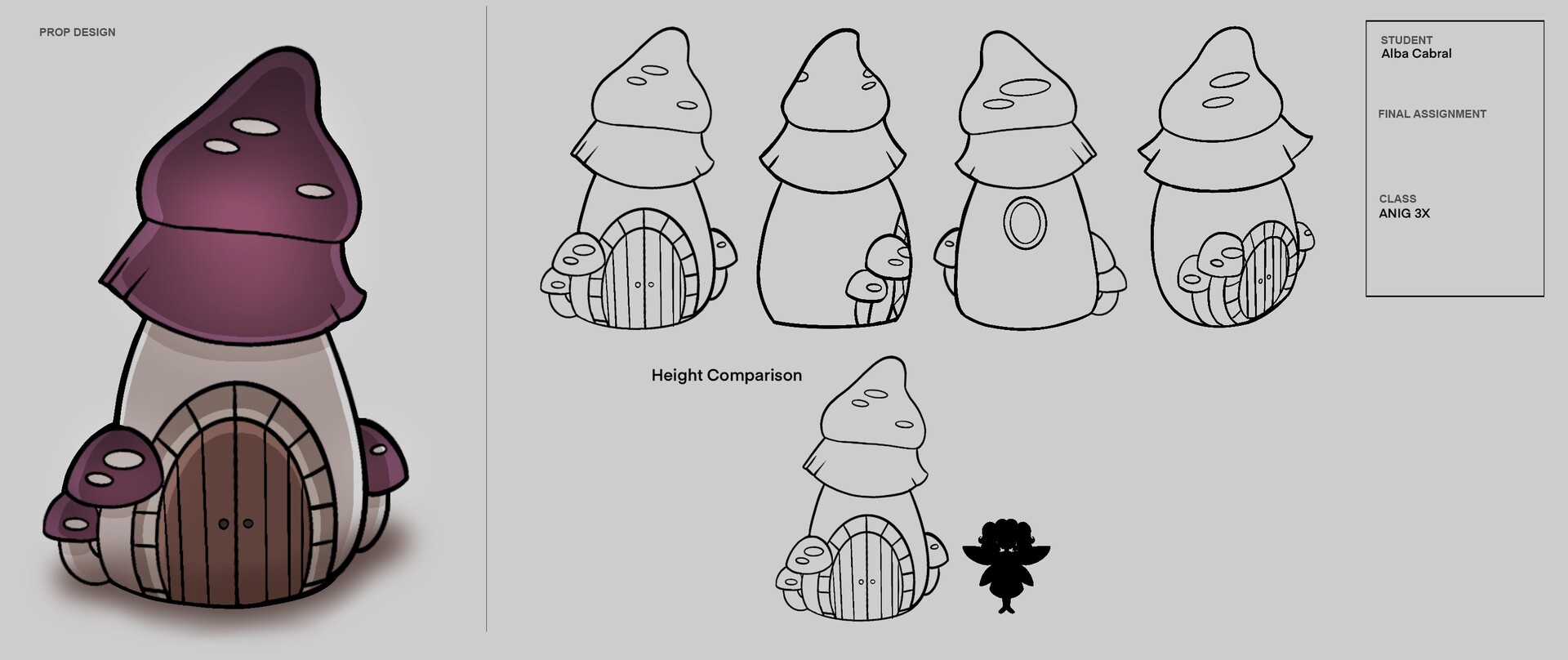 PROP DESIGN

Height Comparison

STUDENT
Alba Cabral

FINAL ASSIGNMENT

CLASS
ANIG 3X