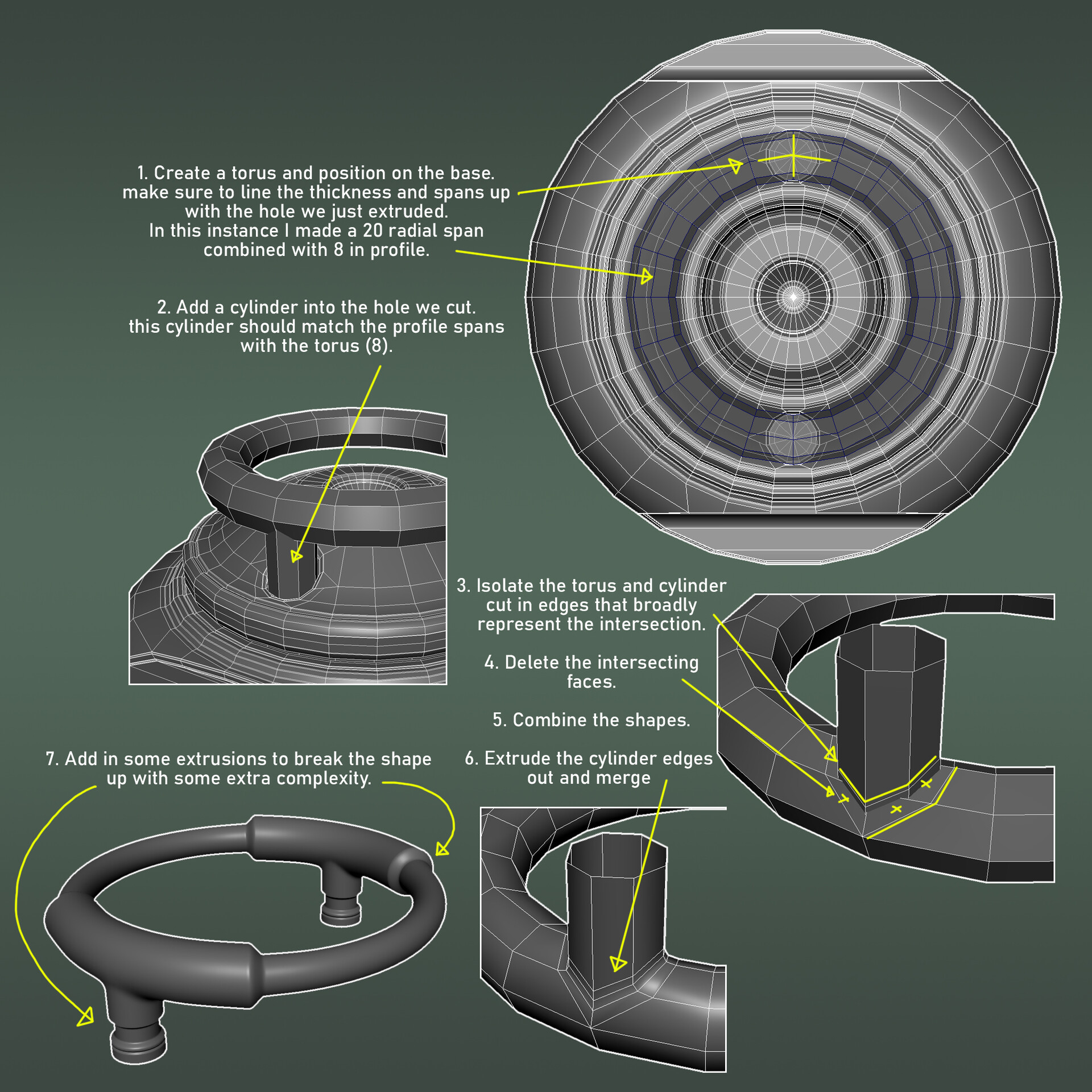 1. Create a torus and position on the base. make sure to line the thickness and spans up with the hole we just extruded. In this instance I made a 20 radial span combined with 8 in profile.

2. Add a cylinder into the hole we cut. this cylinder should match the profile spans with the torus (8).

3. Isolate the torus and cylinder cut in edges that broadly represent the intersection.

4. Delete the intersecting faces.

5. Combine the shapes.

6. Extrude the cylinder edges out and merge

7. Add in some extrusions to break the shape up with some extra complexity.