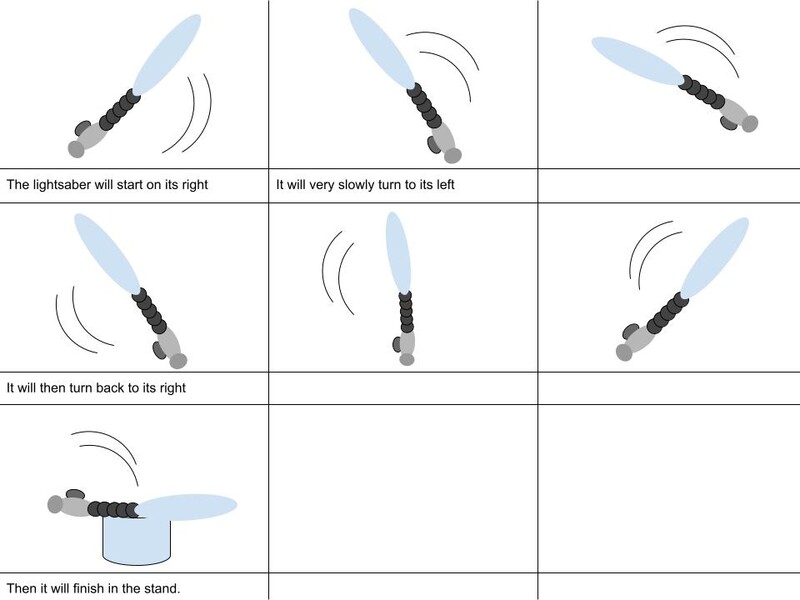 The lightsaber will start on its right

It will very slowly turn to its left

It will then turn back to its right

Then it will finish in the stand.