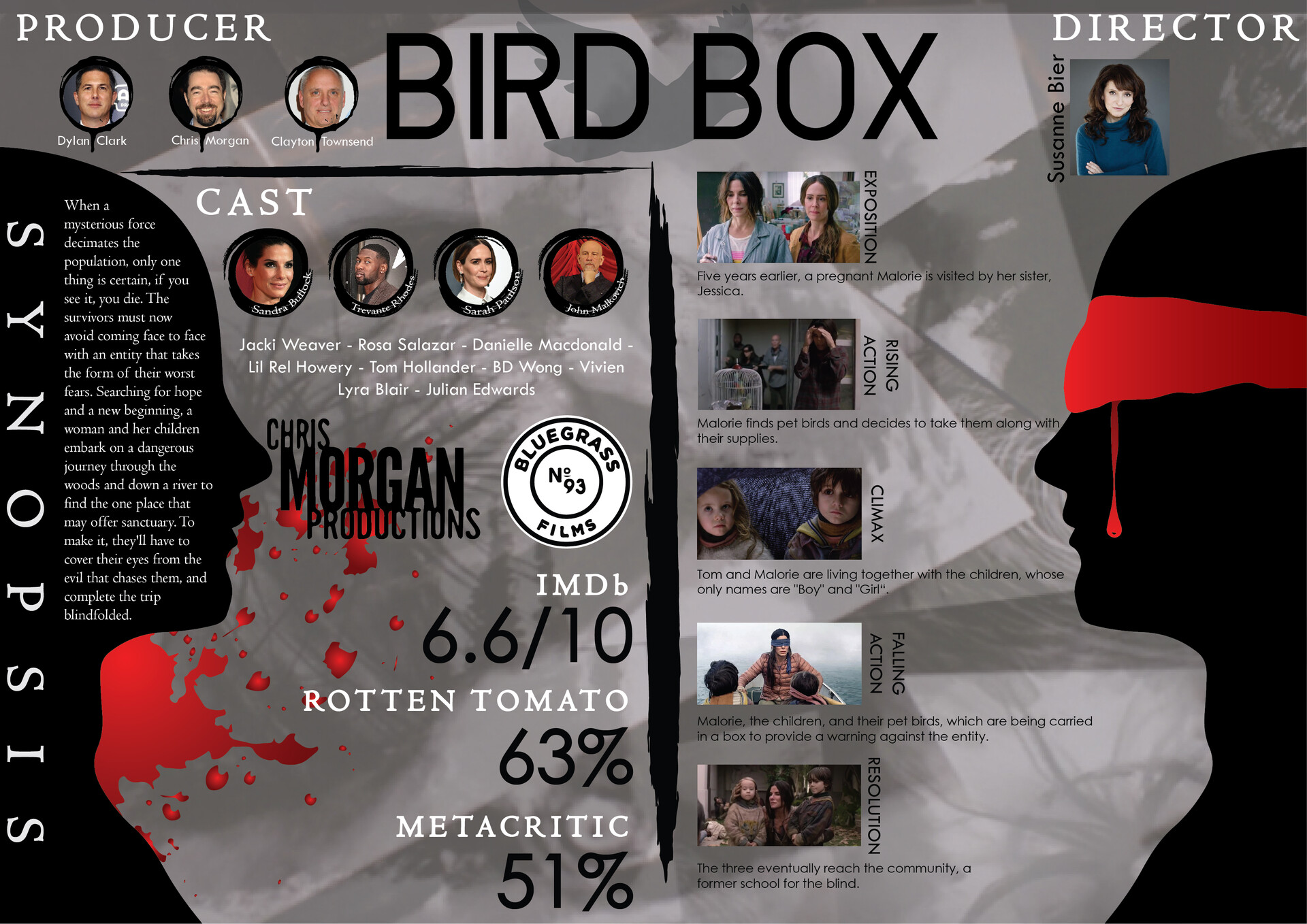 PRODUCER

Dylan Clark

Chris Morgan

Clayton Townsend

BIRD BOX

DIRECTOR

Susanne Bier

SYNOPSIS

When a mysterious force decimates the population, only one thing is certain, if you see it, you die. The survivors must now avoid coming face to face with an entity that takes the form of their worst fears. Searching for hope and a new beginning, a woman and her children embark on a dangerous journey through the woods and down a river to find the one place that may offer sanctuary. To make it, they'll have to cover their eyes from the evil that chases them, and complete the trip blindfolded.

CAST

Sandra Bullock

Trevante Rhodes

Sarah Paulson

John Malkovich

Jacki Weaver - Rosa Salazar - Danielle Macdonald - Lil Rel Howery - Tom Hollander - BD Wong - Vivien Lyra Blair - Julian Edwards

CHRIS MORGAN PRODUCTIONS

BLUEGRASS Nº 93 FILMS

IMDb
6.6/10

ROTTEN TOMATO
63%

METACRITIC
51%

EXPOSITION

Five years earlier, a pregnant Malorie is visited by her sister, Jessica.

RISING ACTION

Malorie finds pet birds and decides to take them along with their supplies.

CLIMAX

Tom and Malorie are living together with the children, whose only names are "Boy" and "Girl".

FALLING ACTION

Malorie, the children, and their pet birds, which are being carried in a box to provide a warning against the entity.

RESOLUTION

The three eventually reach the community, a former school for the blind.