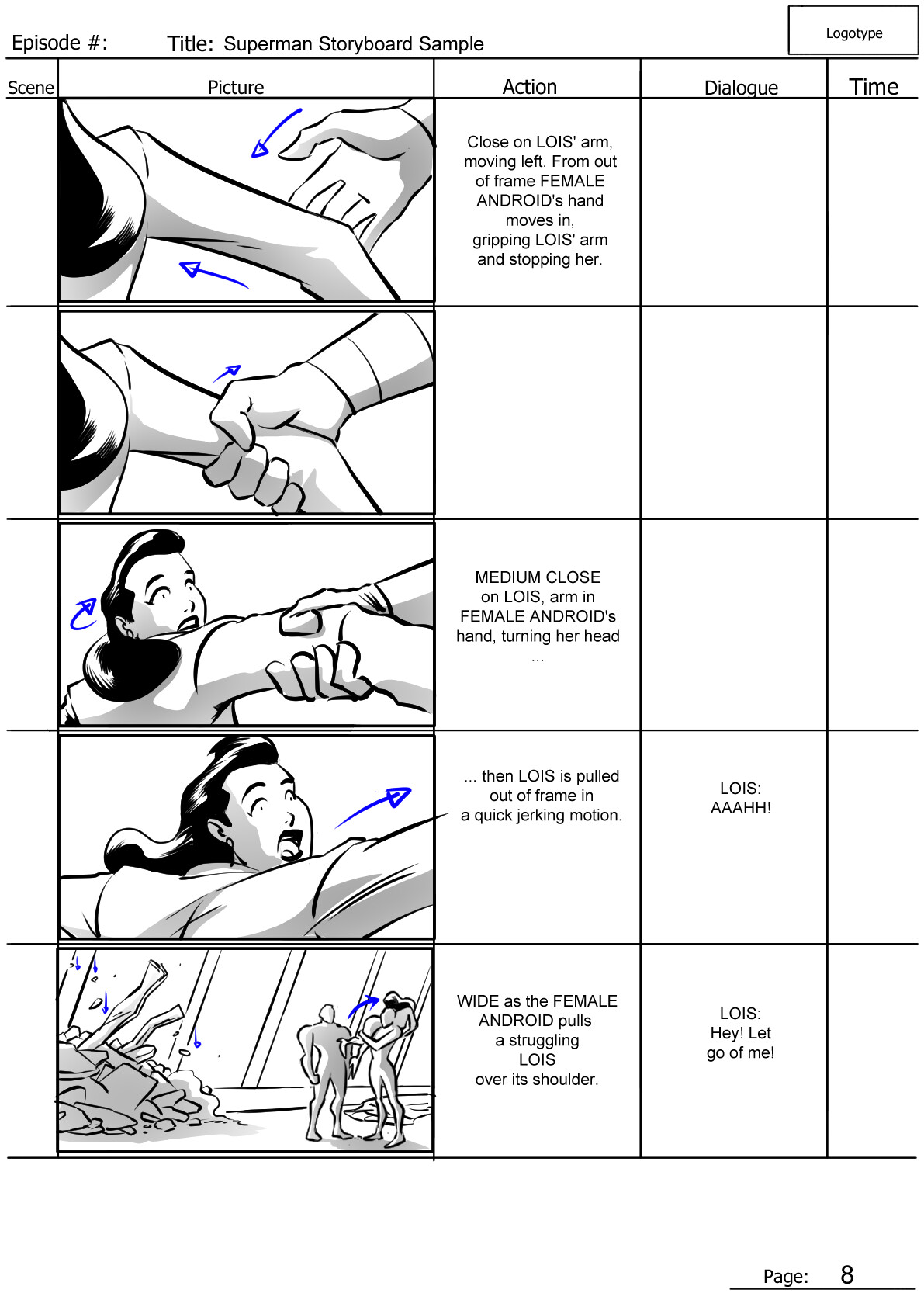 Episode #: Title: Superman Storyboard Sample

Logotype

| Scene | Picture | Action | Dialogue | Time |
|---|---|---|---|---|
| | | Close on LOIS' arm, moving left. From out of frame FEMALE ANDROID's hand moves in, gripping LOIS' arm and stopping her. | | |
| | | | | |
| | | MEDIUM CLOSE on LOIS, arm in FEMALE ANDROID's hand, turning her head ... | | |
| | | ... then LOIS is pulled out of frame in a quick jerking motion. | LOIS: AAAHH! | |
| | | WIDE as the FEMALE ANDROID pulls a struggling LOIS over its shoulder. | LOIS: Hey! Let go of me! | |

Page: 8