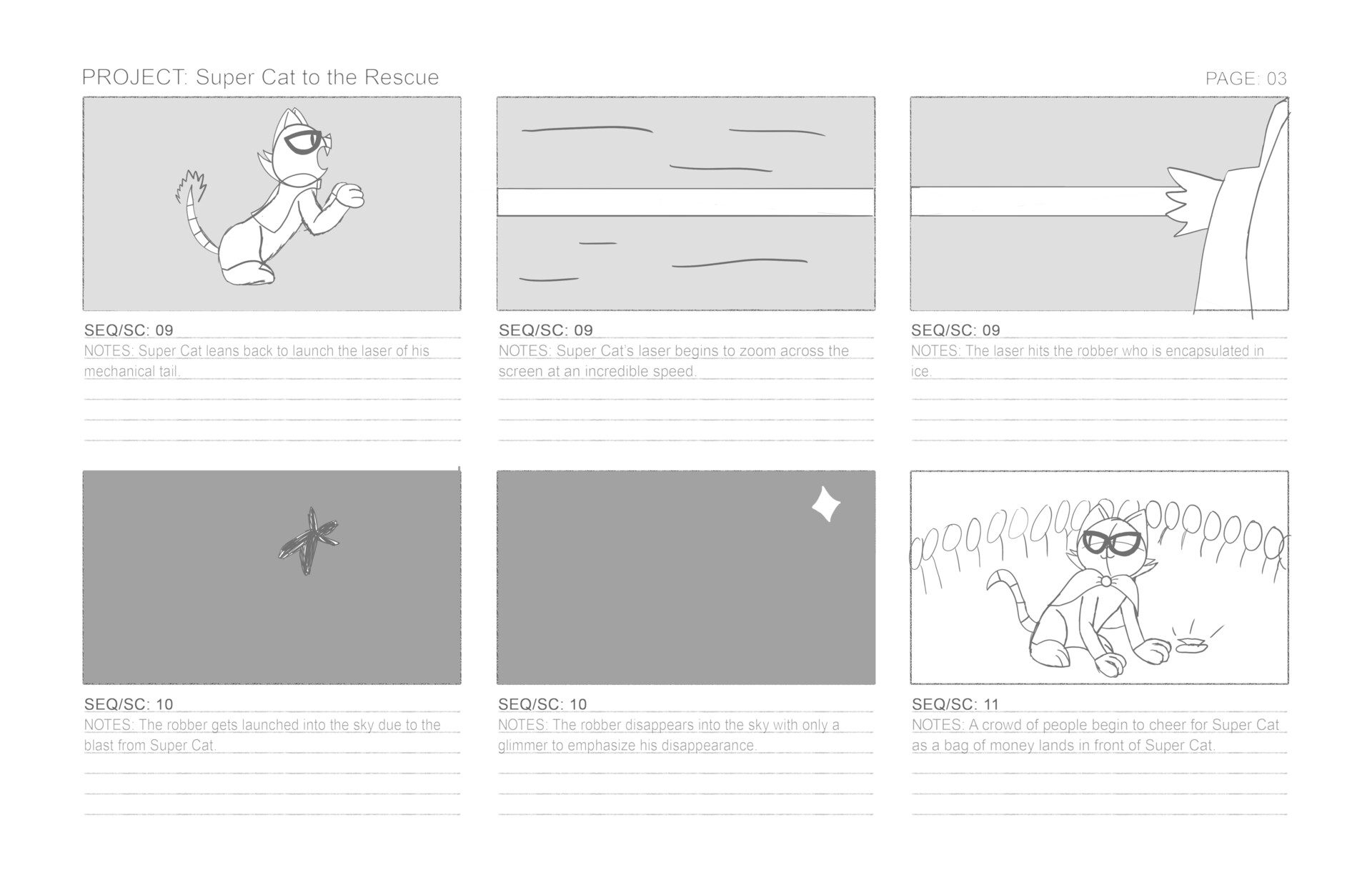 PROJECT: Super Cat to the Rescue

PAGE: 03

SEQ/SC: 09
NOTES: Super Cat leans back to launch the laser of his mechanical tail.

SEQ/SC: 09
NOTES: Super Cat's laser begins to zoom across the screen at an incredible speed.

SEQ/SC: 09
NOTES: The laser hits the robber who is encapsulated in ice.

SEQ/SC: 10
NOTES: The robber gets launched into the sky due to the blast from Super Cat.

SEQ/SC: 10
NOTES: The robber disappears into the sky with only a glimmer to emphasize his disappearance.

SEQ/SC: 11
NOTES: A crowd of people begin to cheer for Super Cat as a bag of money lands in front of Super Cat.