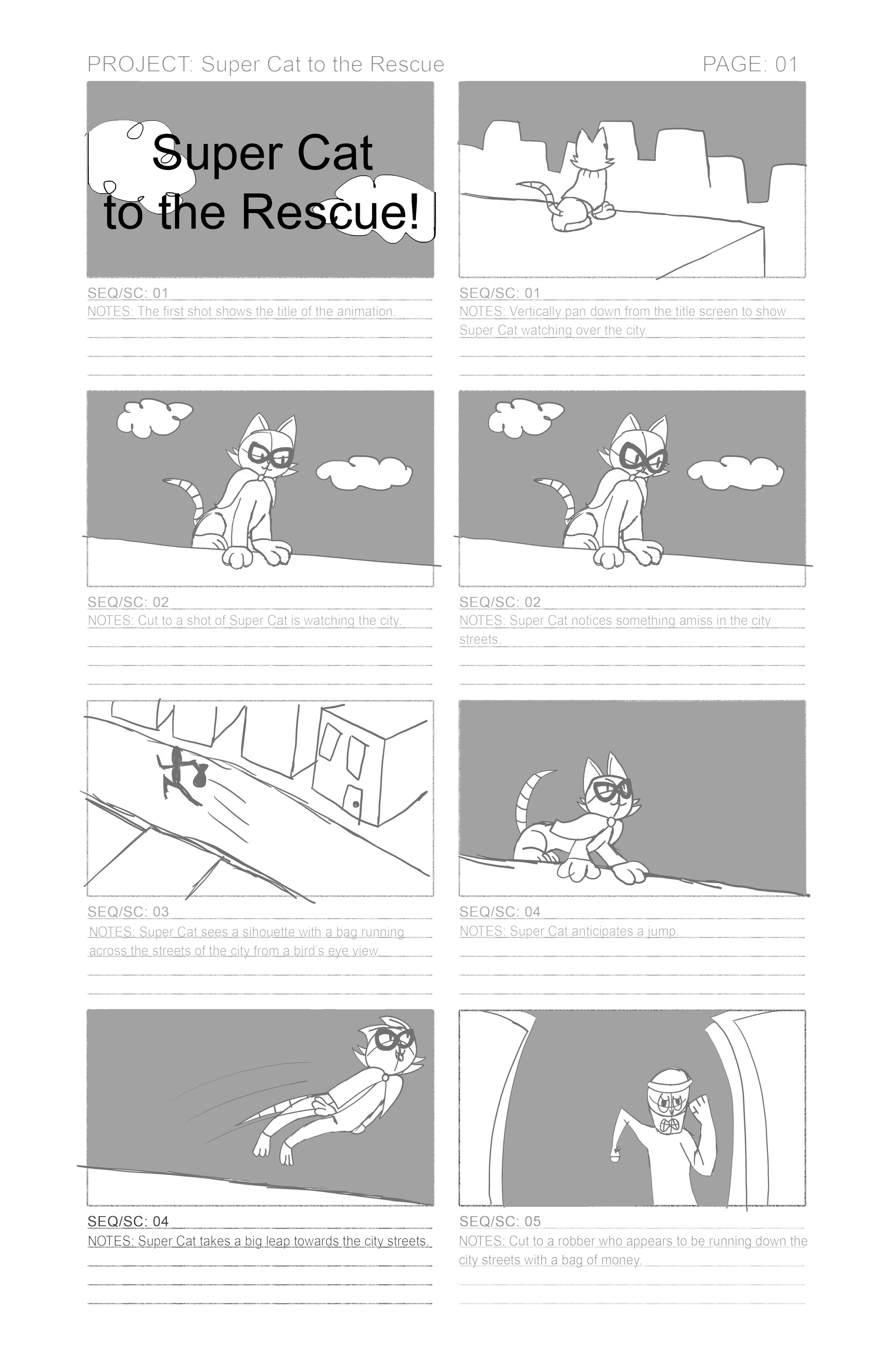 PROJECT: Super Cat to the Rescue

PAGE: 01

Super Cat to the Rescue!

SEQ/SC: 01
NOTES: The first shot shows the title of the animation.

SEQ/SC: 01
NOTES: Vertically pan down from the title screen to show Super Cat watching over the city.

SEQ/SC: 02
NOTES: Cut to a shot of Super Cat is watching the city.

SEQ/SC: 02
NOTES: Super Cat notices something amiss in the city streets.

SEQ/SC: 03
NOTES: Super Cat sees a sihouette with a bag running across the streets of the city from a bird's eye view.

SEQ/SC: 04
NOTES: Super Cat anticipates a jump.

SEQ/SC: 04
NOTES: Super Cat takes a big leap towards the city streets.

SEQ/SC: 05
NOTES: Cut to a robber who appears to be running down the city streets with a bag of money.