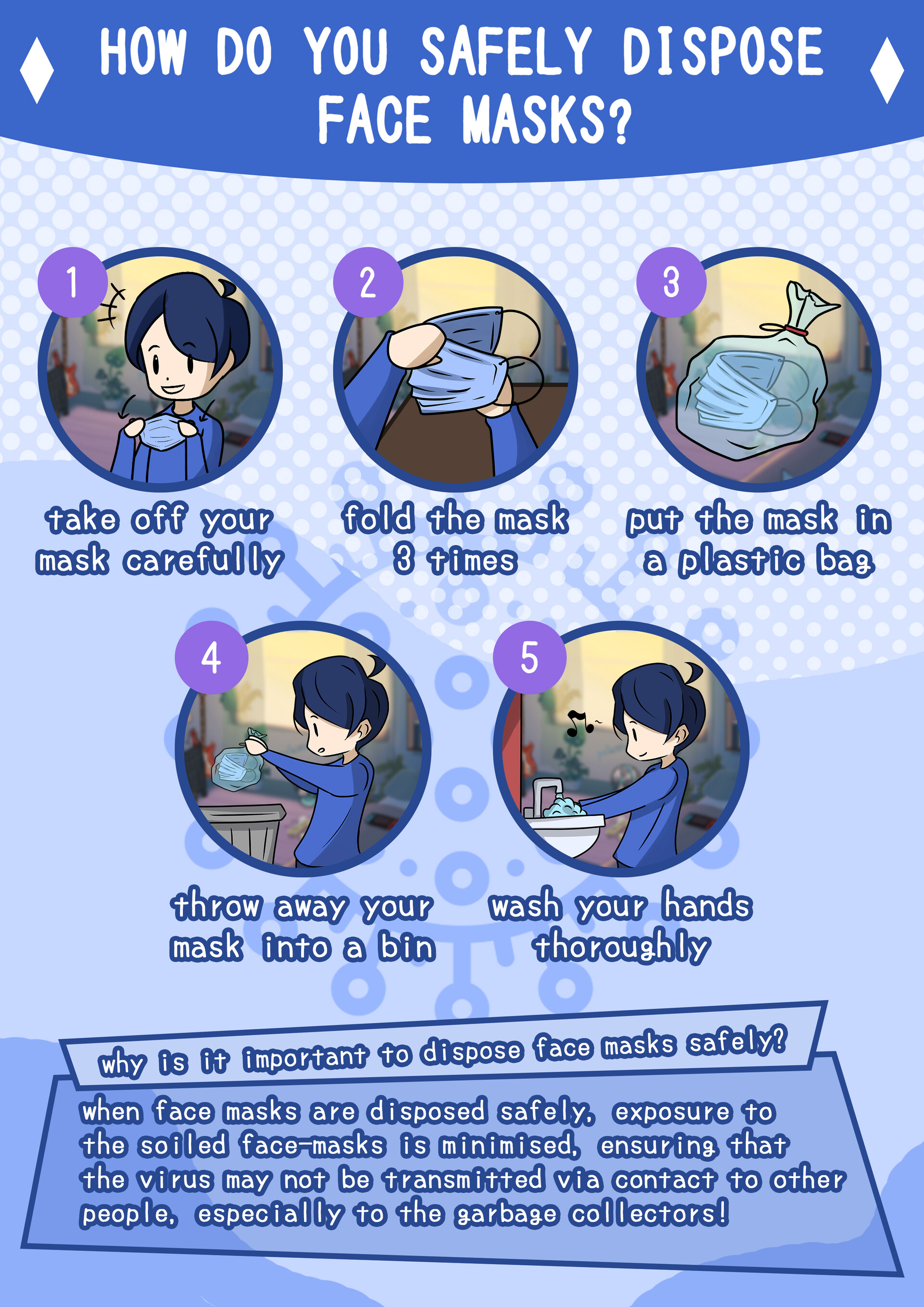 HOW DO YOU SAFELY DISPOSE FACE MASKS?

1
take off your mask carefully

2
fold the mask 3 times

3
put the mask in a plastic bag

4
throw away your mask into a bin

5
wash your hands thoroughly

why is it important to dispose face masks safely?

when face masks are disposed safely, exposure to the soiled face-masks is minimised, ensuring that the virus may not be transmitted via contact to other people, especially to the garbage collectors!