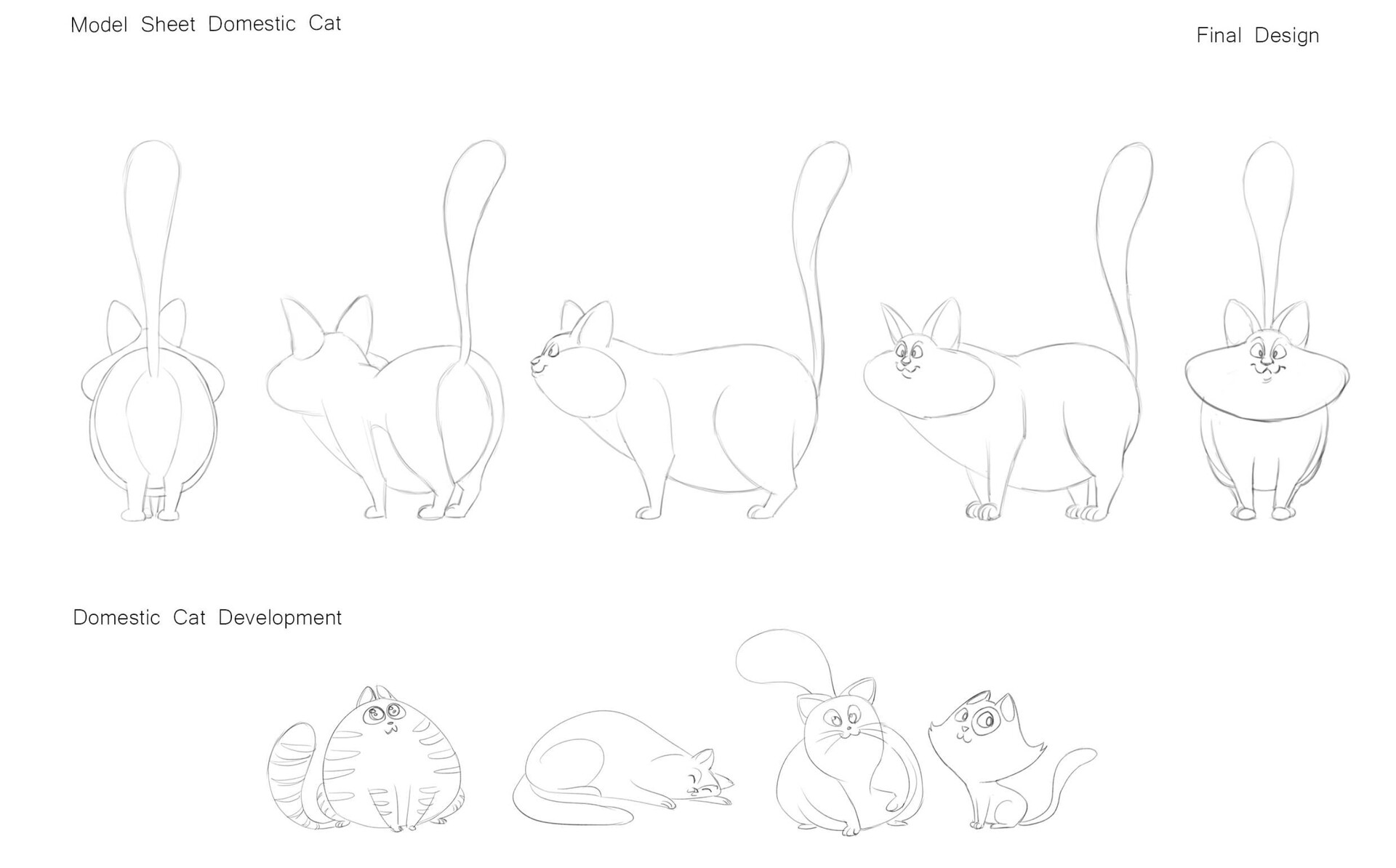 Model Sheet Domestic Cat

Final Design

Domestic Cat Development