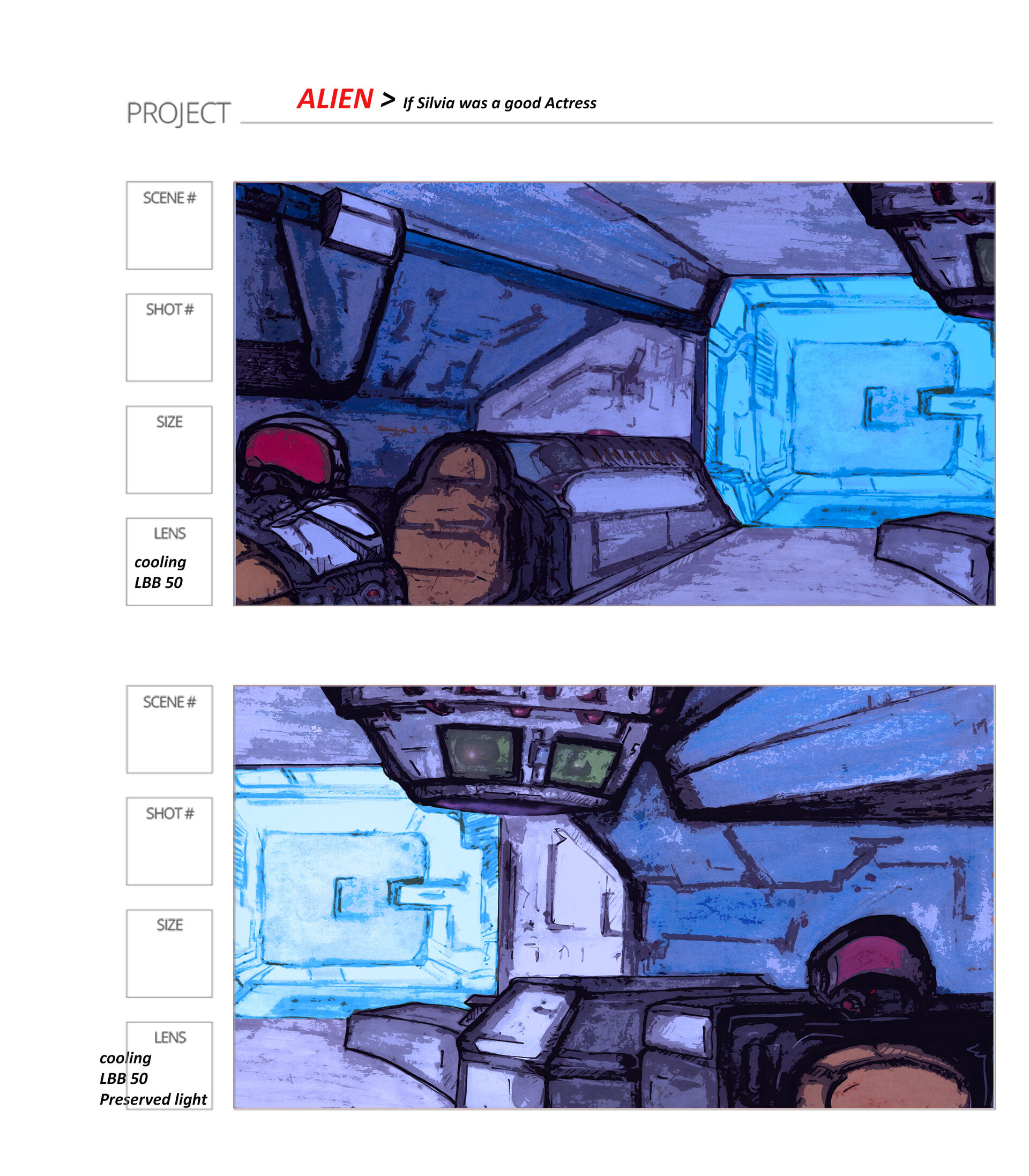 PROJECT ALIEN > If Silvia was a good Actress

SCENE #

SHOT #

SIZE

LENS
cooling
LBB 50

SCENE #

SHOT #

SIZE

LENS
cooling
LBB 50
Preserved light