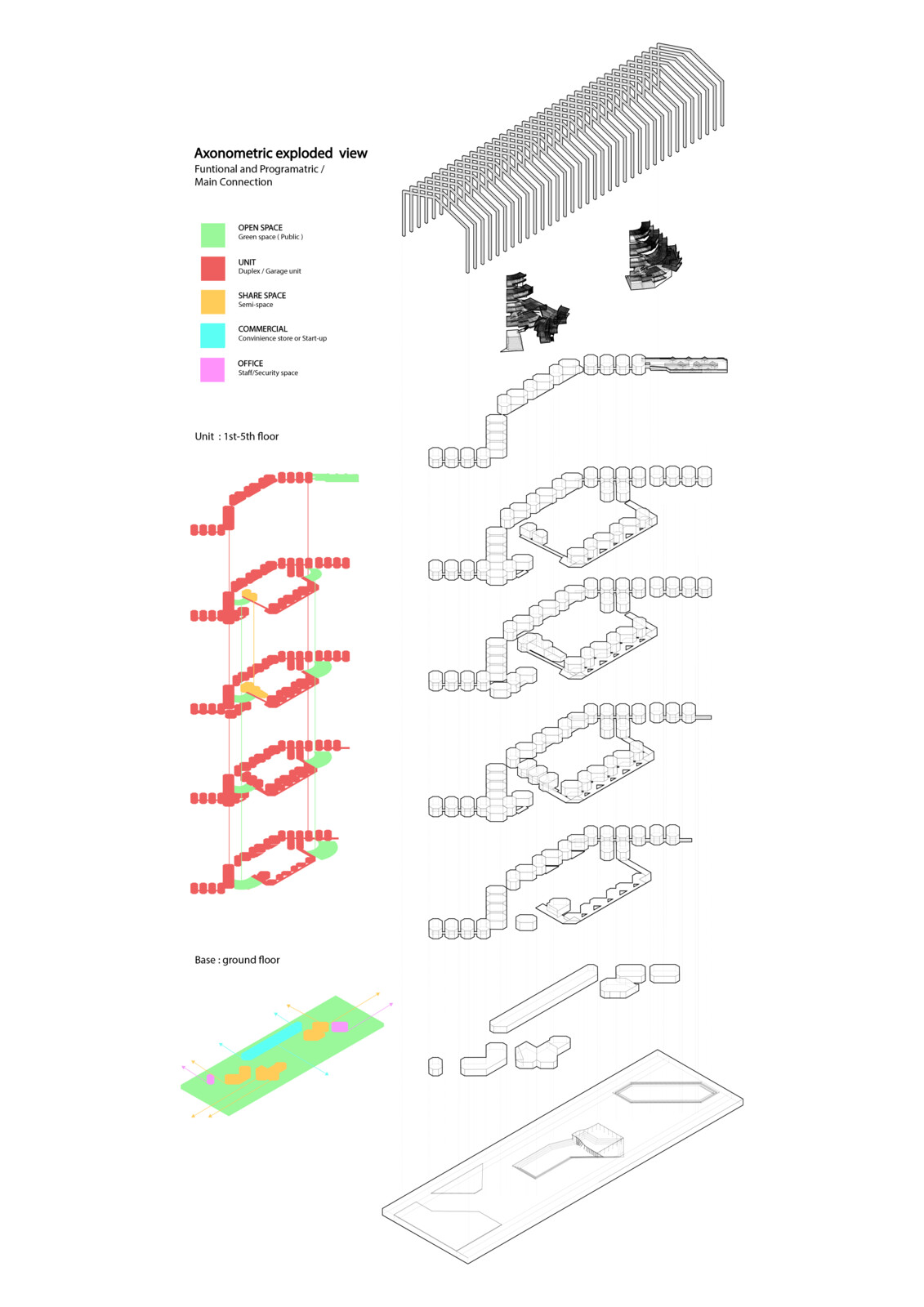 Axonometric exploded view
Funtional and Programatric / Main Connection

OPEN SPACE
Green space ( Public )

UNIT
Duplex / Garage unit

SHARE SPACE
Semi-space

COMMERCIAL
Convinience store or Start-up

OFFICE
Staff/Security space

Unit : 1st-5th floor

Base : ground floor