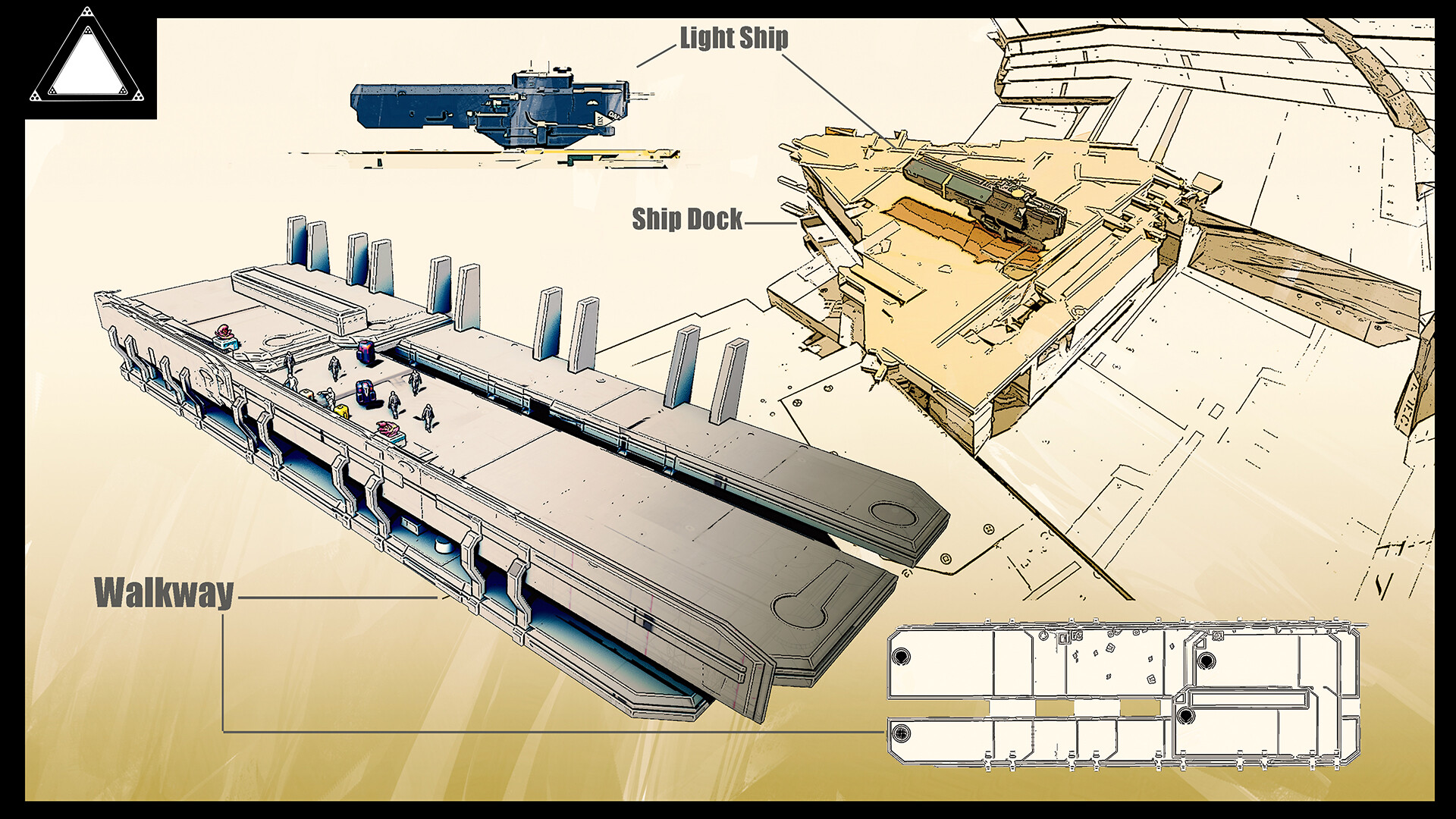 Light Ship

Ship Dock

Walkway