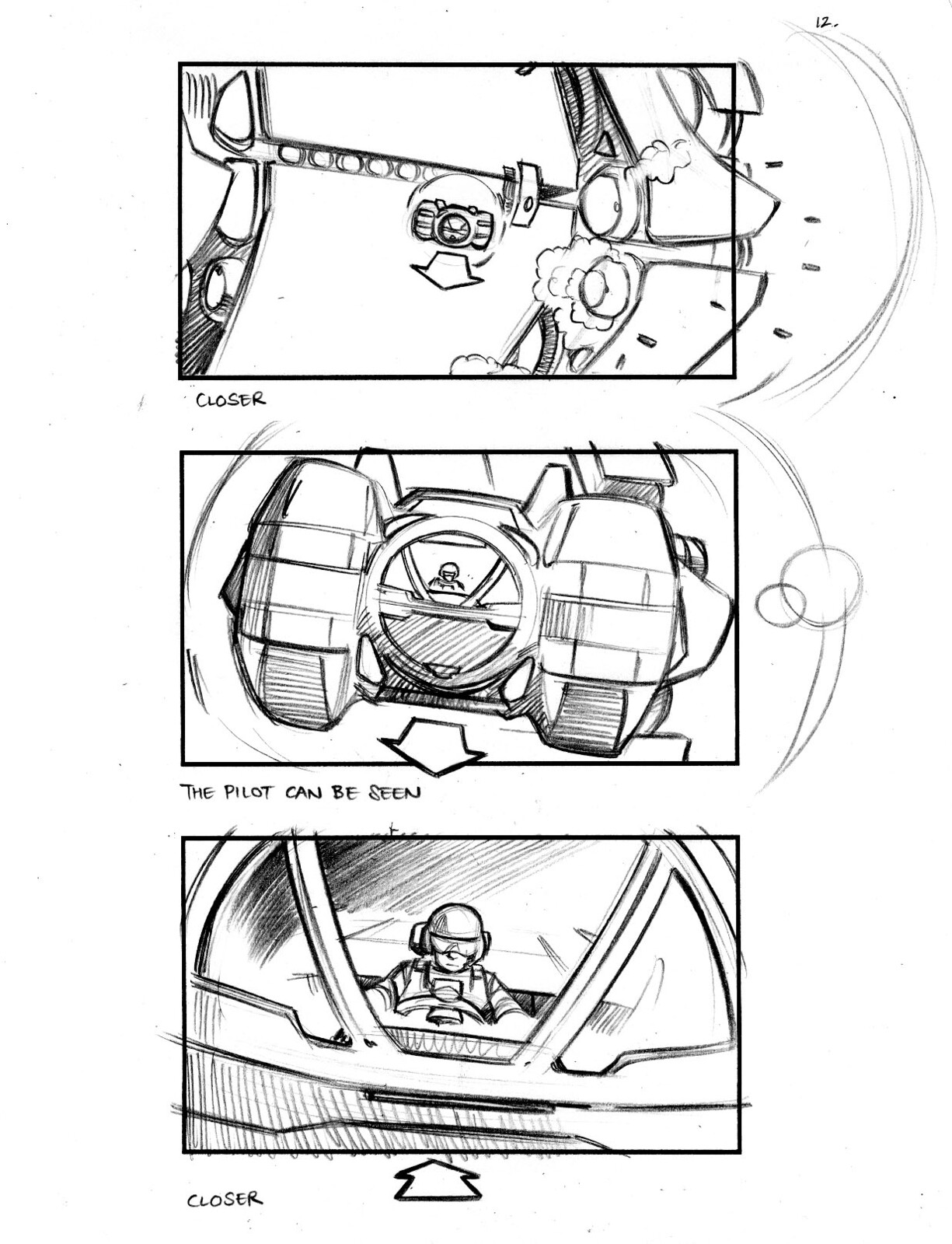 12.

CLOSER

THE PILOT CAN BE SEEN

CLOSER