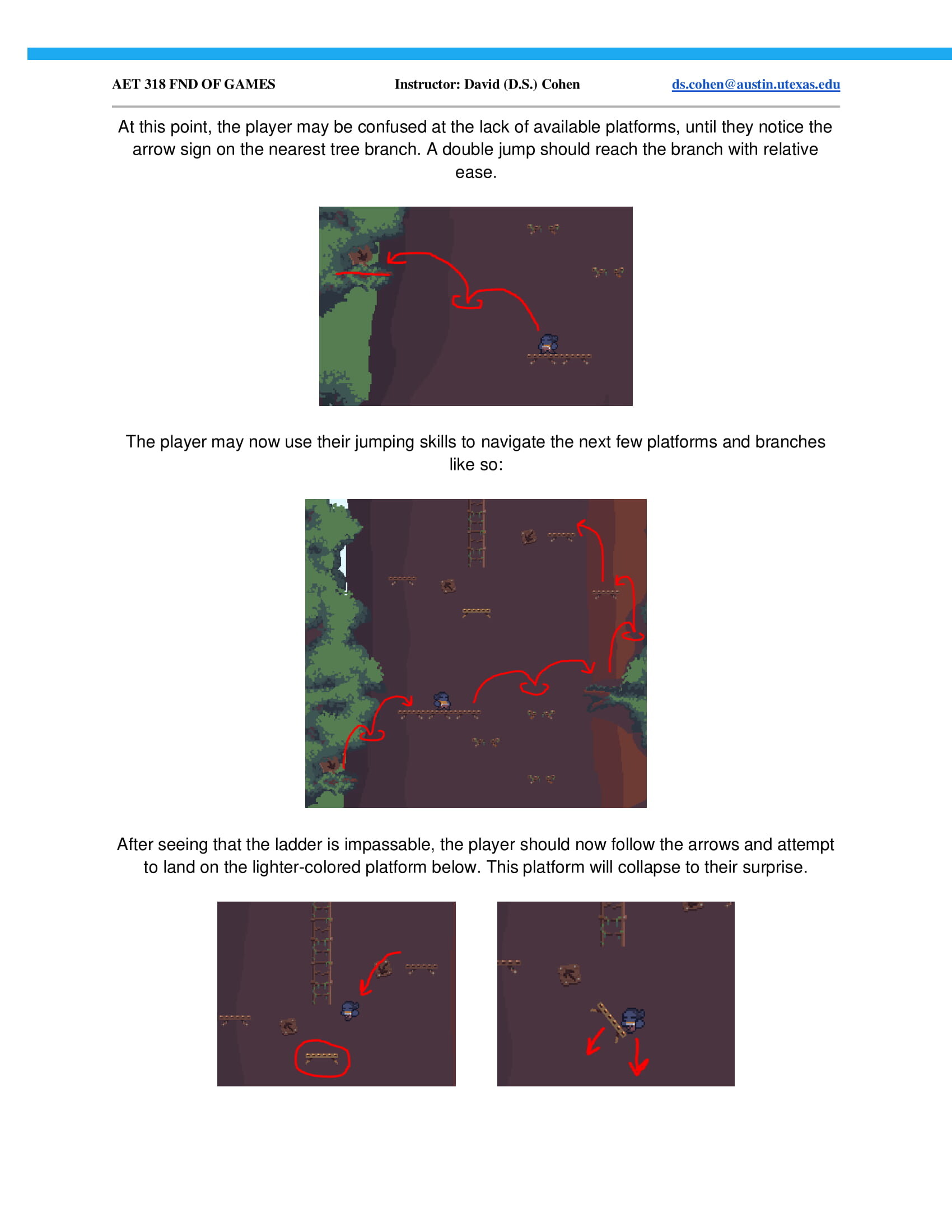 AET 318 FND OF GAMES Instructor: David (D.S.) Cohen ds.cohen@austin.utexas.edu

At this point, the player may be confused at the lack of available platforms, until they notice the arrow sign on the nearest tree branch. A double jump should reach the branch with relative ease.

The player may now use their jumping skills to navigate the next few platforms and branches like so:

After seeing that the ladder is impassable, the player should now follow the arrows and attempt to land on the lighter-colored platform below. This platform will collapse to their surprise.