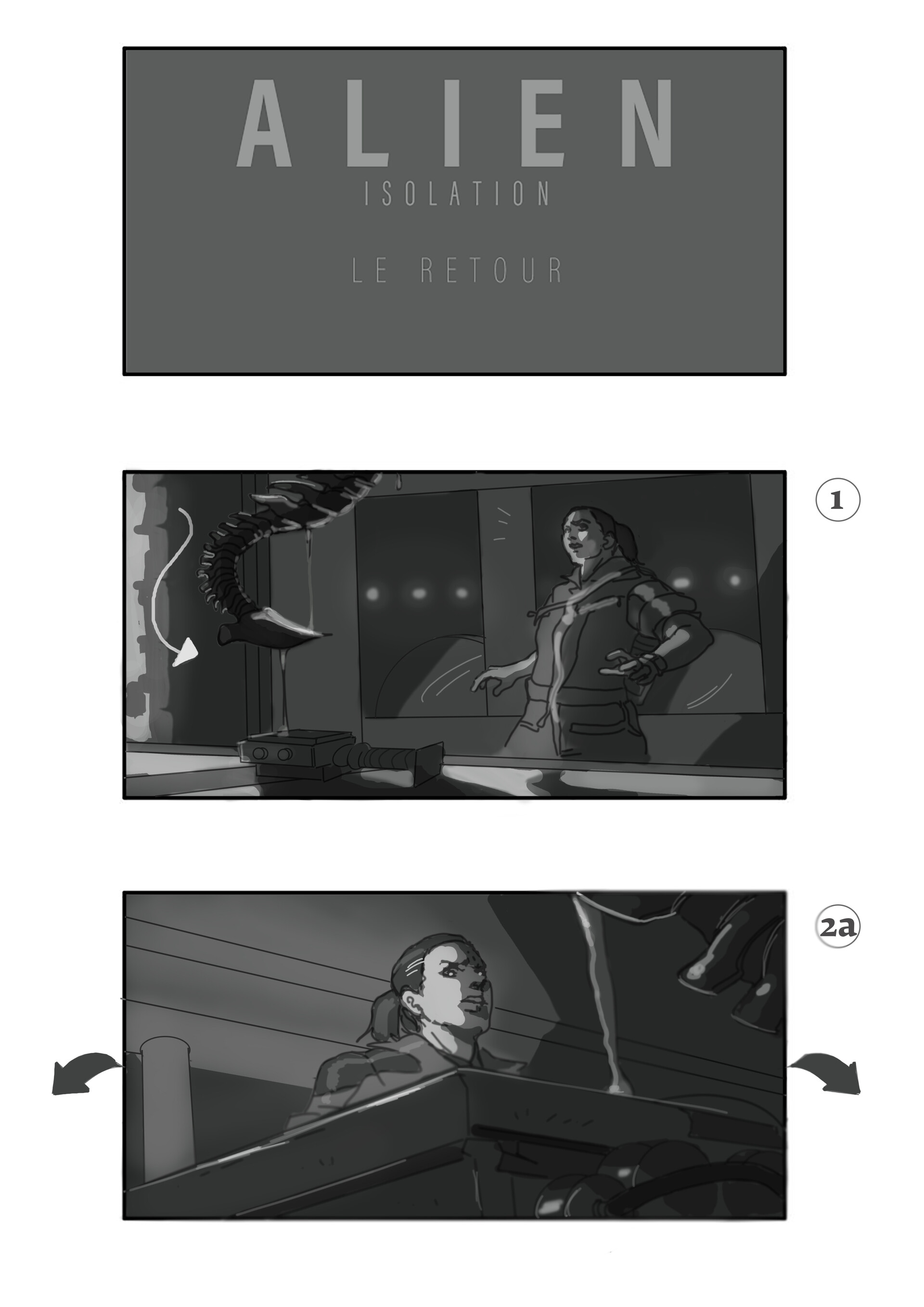 ALIEN
ISOLATION

LE RETOUR

1

2a