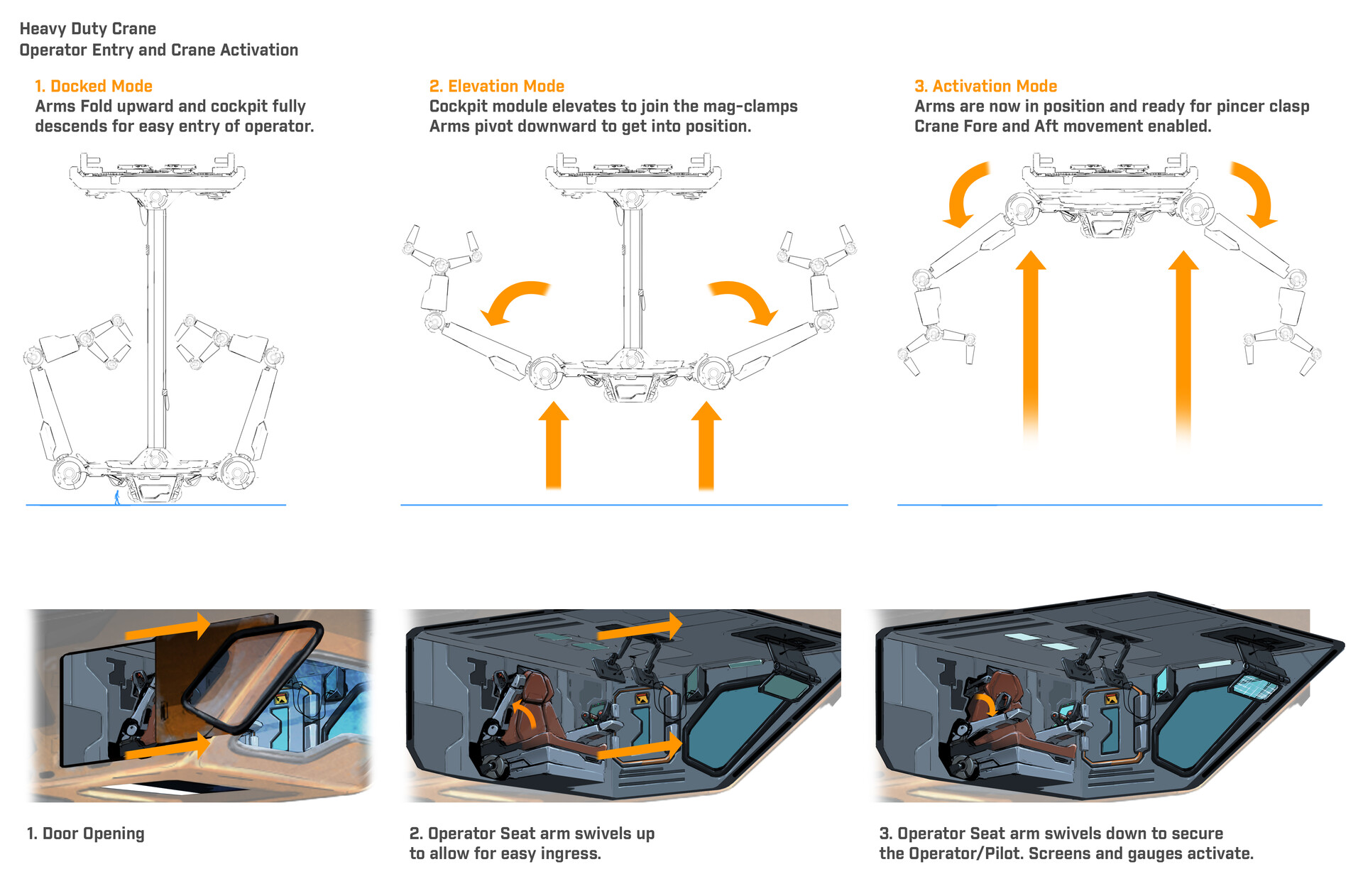 Heavy Duty Crane
Operator Entry and Crane Activation

1. Docked Mode
Arms Fold upward and cockpit fully descends for easy entry of operator.

2. Elevation Mode
Cockpit module elevates to join the mag-clamps
Arms pivot downward to get into position.

3. Activation Mode
Arms are now in position and ready for pincer clasp
Crane Fore and Aft movement enabled.

1. Door Opening

2. Operator Seat arm swivels up to allow for easy ingress.

3. Operator Seat arm swivels down to secure the Operator/Pilot. Screens and gauges activate.