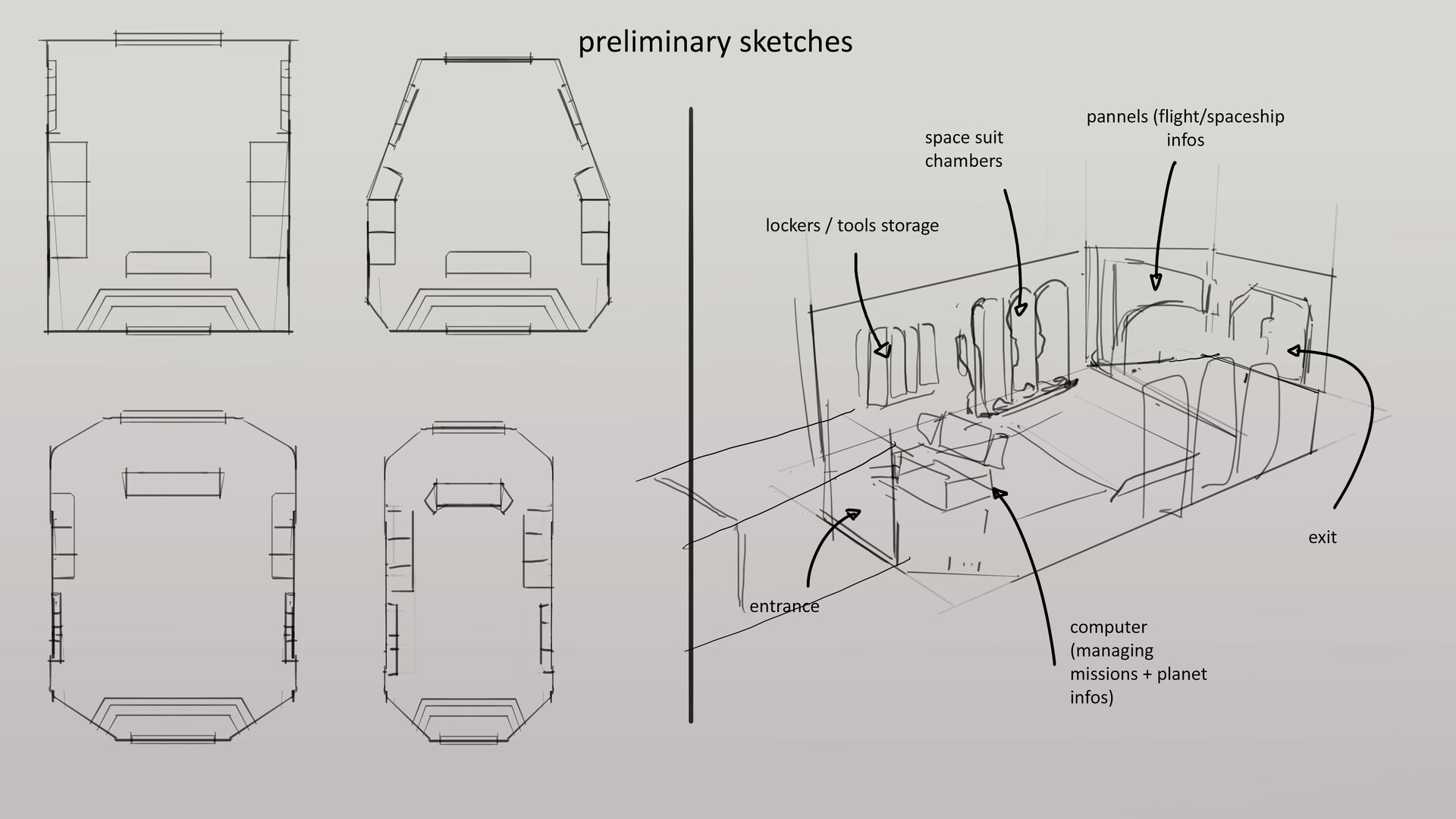 preliminary sketches

pannels (flight/spaceship infos

space suit chambers

lockers / tools storage

exit

entrance

computer (managing missions + planet infos)