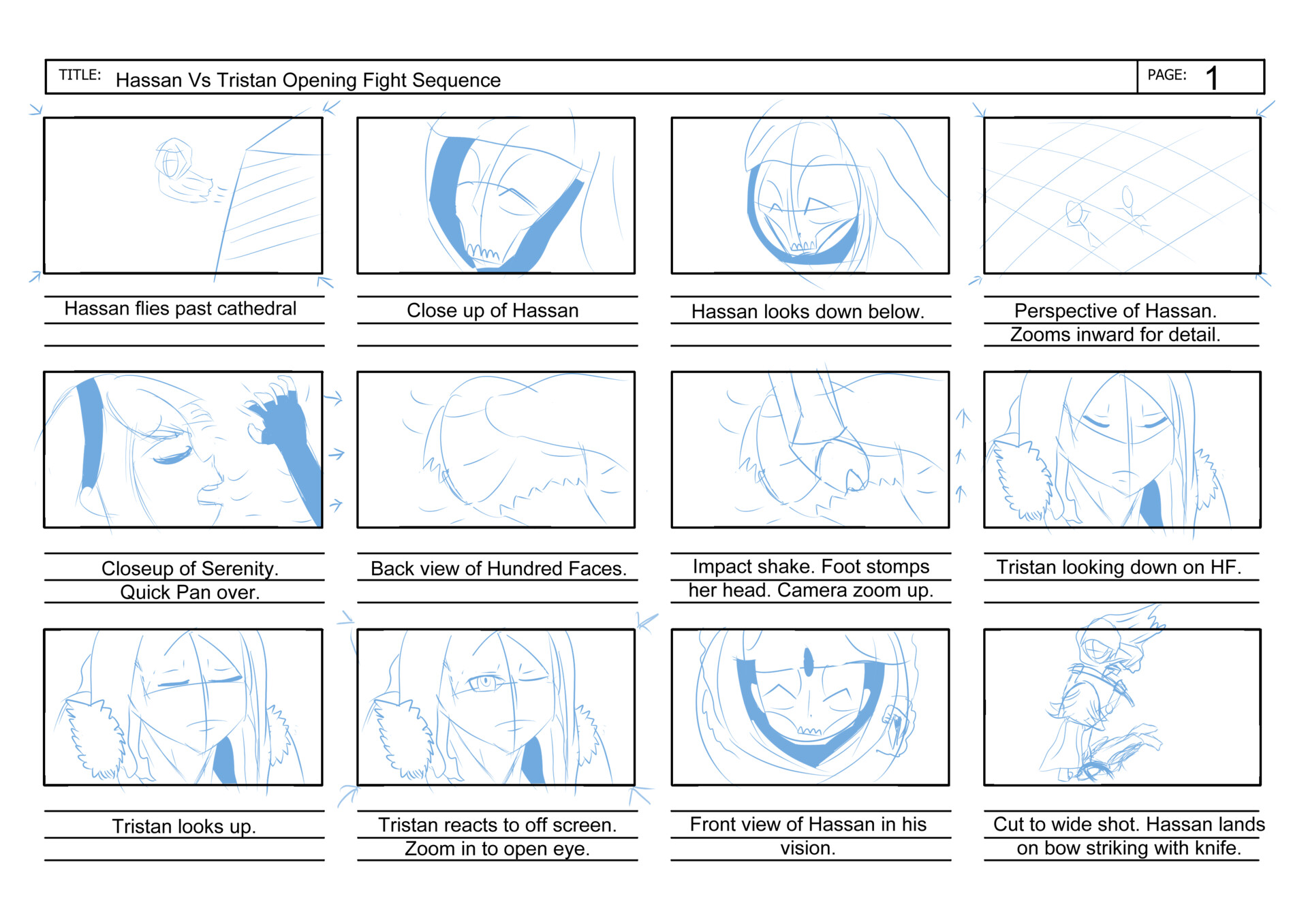 TITLE: Hassan Vs Tristan Opening Fight Sequence

PAGE: 1

Hassan flies past cathedral

Close up of Hassan

Hassan looks down below.

Perspective of Hassan. Zooms inward for detail.

Closeup of Serenity. Quick Pan over.

Back view of Hundred Faces.

Impact shake. Foot stomps her head. Camera zoom up.

Tristan looking down on HF.

Tristan looks up.

Tristan reacts to off screen. Zoom in to open eye.

Front view of Hassan in his vision.

Cut to wide shot. Hassan lands on bow striking with knife.