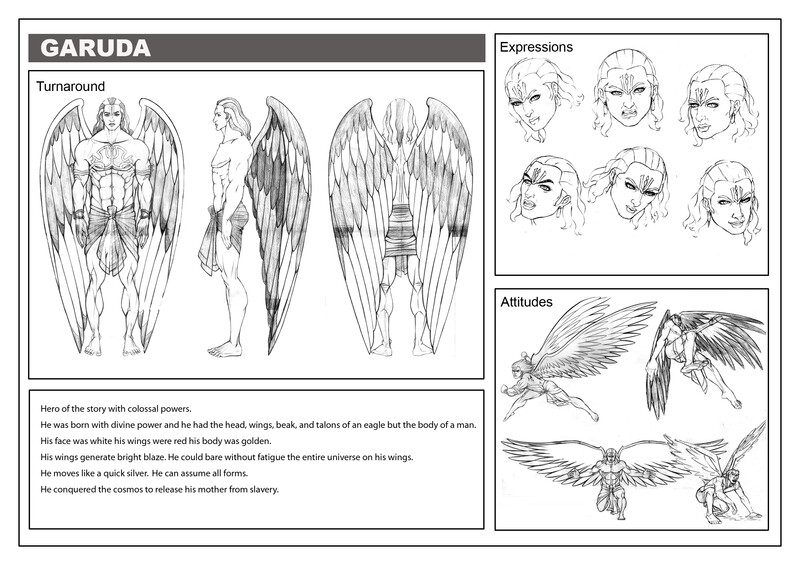 GARUDA

Turnaround

Hero of the story with colossal powers.
He was born with divine power and he had the head, wings, beak, and talons of an eagle but the body of a man.
His face was white his wings were red his body was golden.
His wings generate bright blaze. He could bare without fatigue the entire universe on his wings.
He moves like a quick silver. He can assume all forms.
He conquered the cosmos to release his mother from slavery.

Expressions

Attitudes