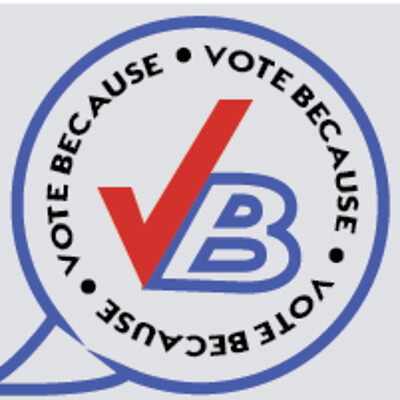 VOTE BECAUSE • VOTE BECAUSE • VOTE BECAUSE •

VB