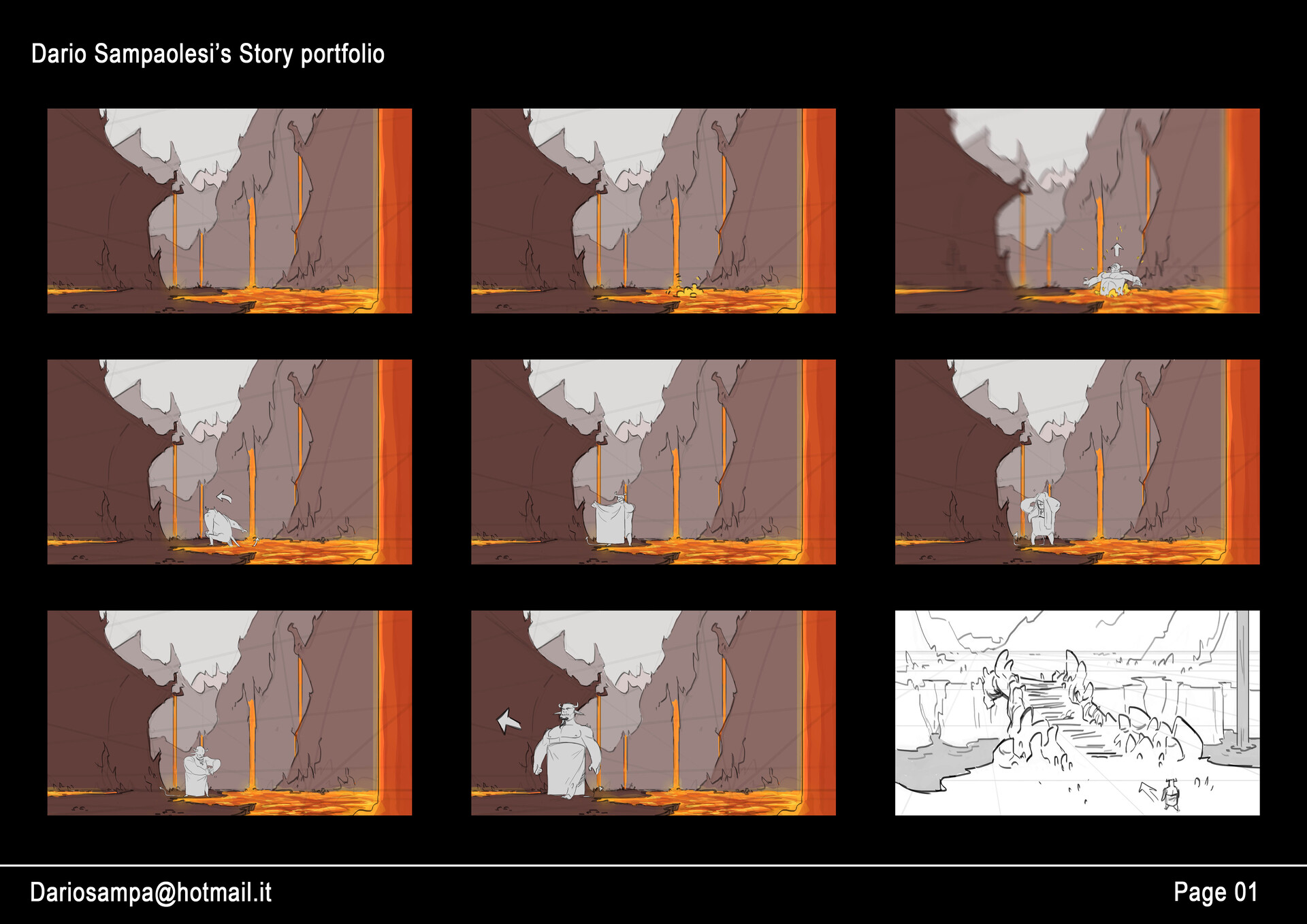 Dario Sampaolesi's Story portfolio

Dariosampa@hotmail.it

Page 01