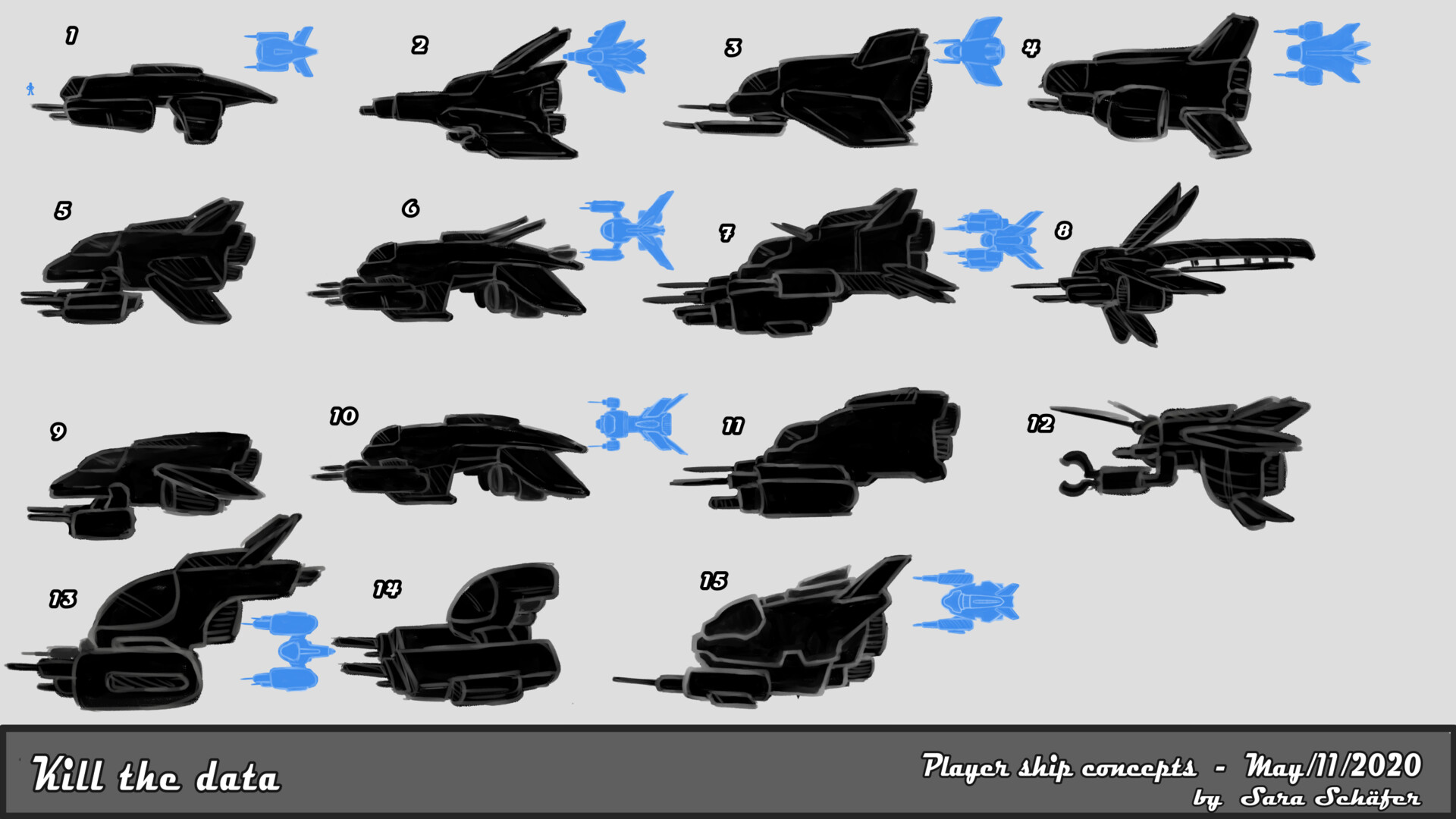 1

2

3

4

5

6

7

8

9

10

11

12

13

14

15

Kill the data

Player ship concepts - May/11/2020
by Sara Schäfer