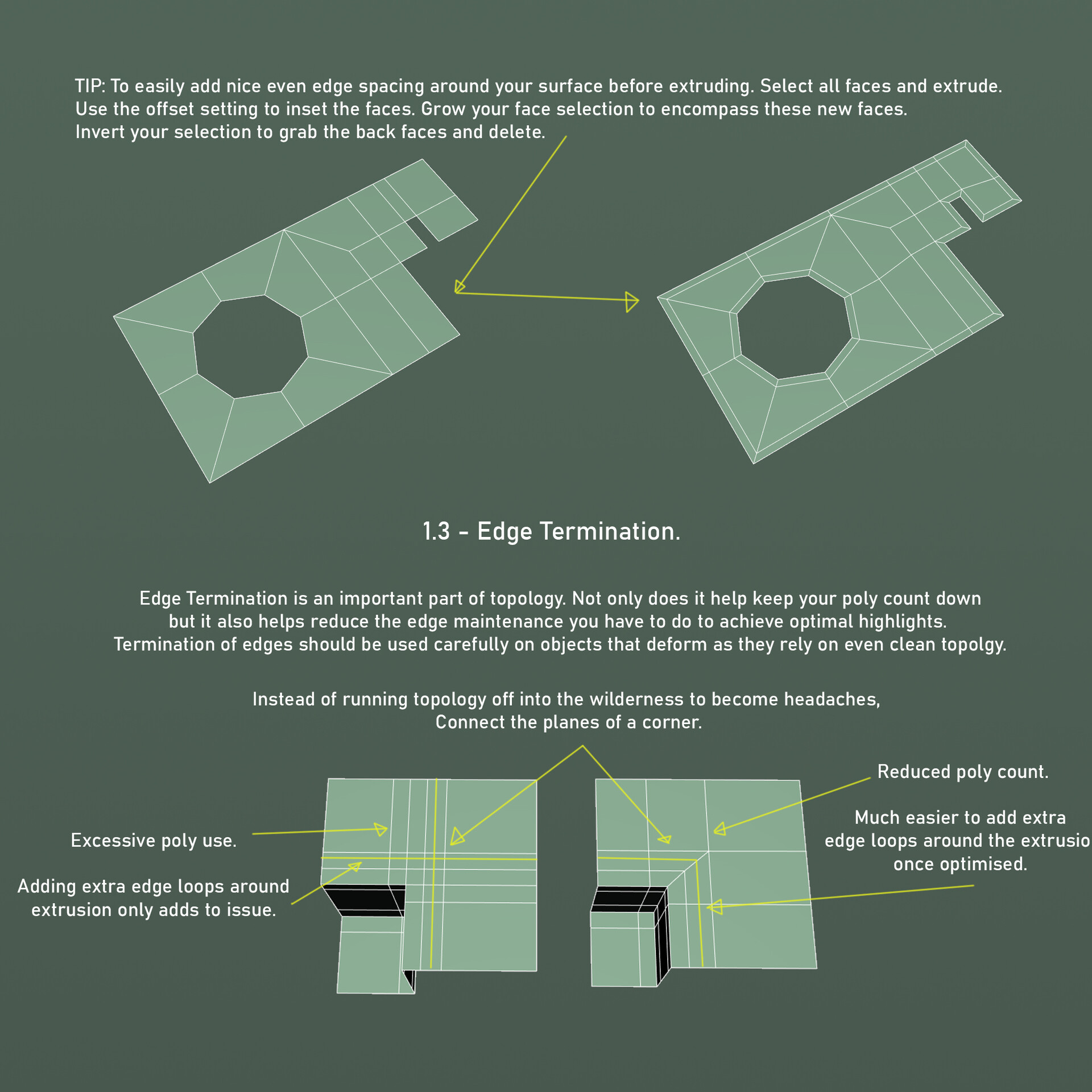 TIP: To easily add nice even edge spacing around your surface before extruding. Select all faces and extrude. Use the offset setting to inset the faces. Grow your face selection to encompass these new faces. Invert your selection to grab the back faces and delete.

1.3 - Edge Termination.

Edge Termination is an important part of topology. Not only does it help keep your poly count down but it also helps reduce the edge maintenance you have to do to achieve optimal highlights. Termination of edges should be used carefully on objects that deform as they rely on even clean topolgy.

Instead of running topology off into the wilderness to become headaches, Connect the planes of a corner.

Excessive poly use.

Adding extra edge loops around extrusion only adds to issue.

Reduced poly count.

Much easier to add extra edge loops around the extrusio once optimised.