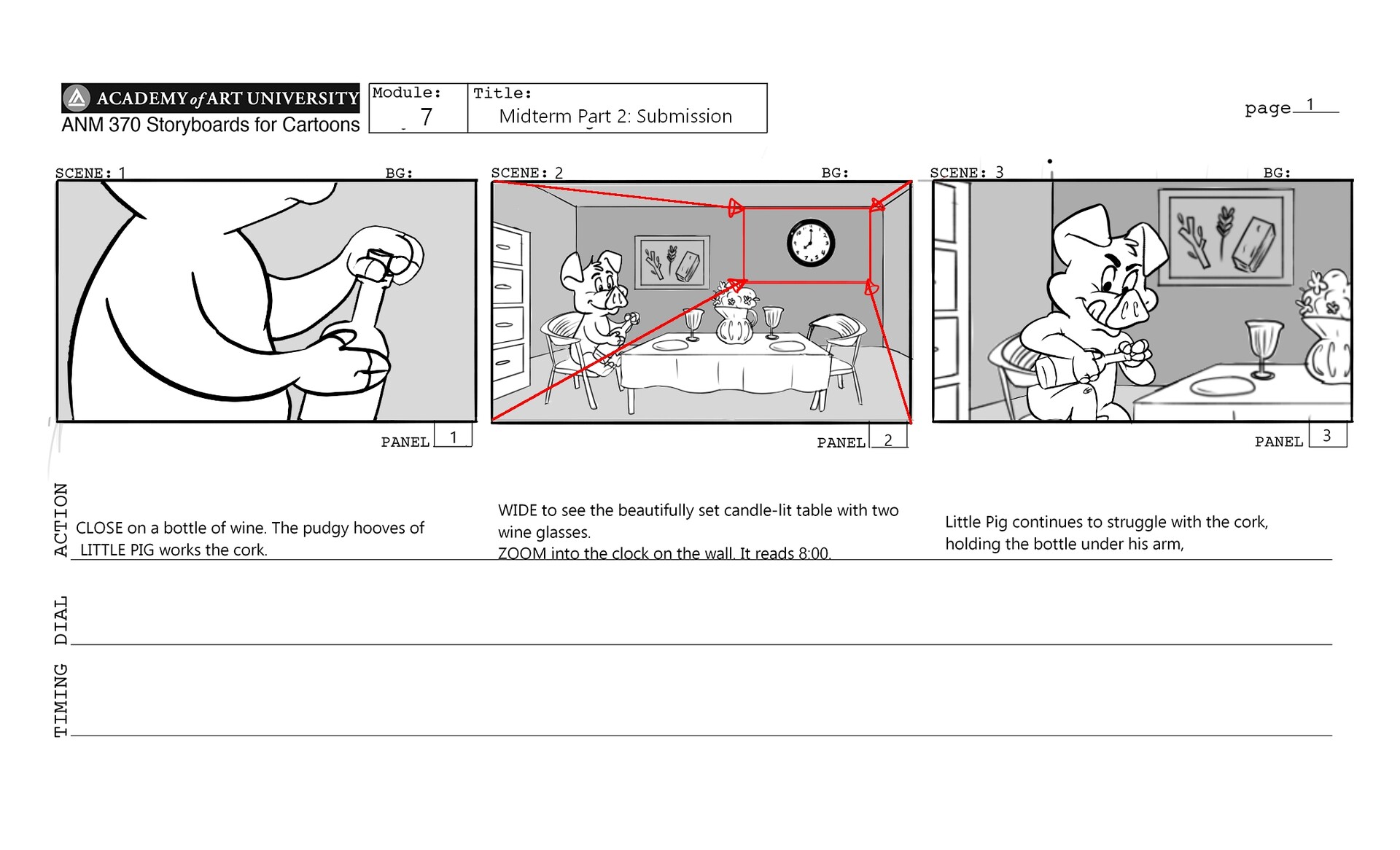 ACADEMY of ART UNIVERSITY
ANM 370 Storyboards for Cartoons

Module: 7

Title: Midterm Part 2: Submission

page 1

SCENE: 1 BG:

PANEL 1

SCENE: 2 BG:

PANEL 2

SCENE: 3 BG:

PANEL 3

ACTION

CLOSE on a bottle of wine. The pudgy hooves of LITTLE PIG works the cork.

WIDE to see the beautifully set candle-lit table with two wine glasses.
ZOOM into the clock on the wall. It reads 8:00.

Little Pig continues to struggle with the cork, holding the bottle under his arm,

DIAL

TIMING