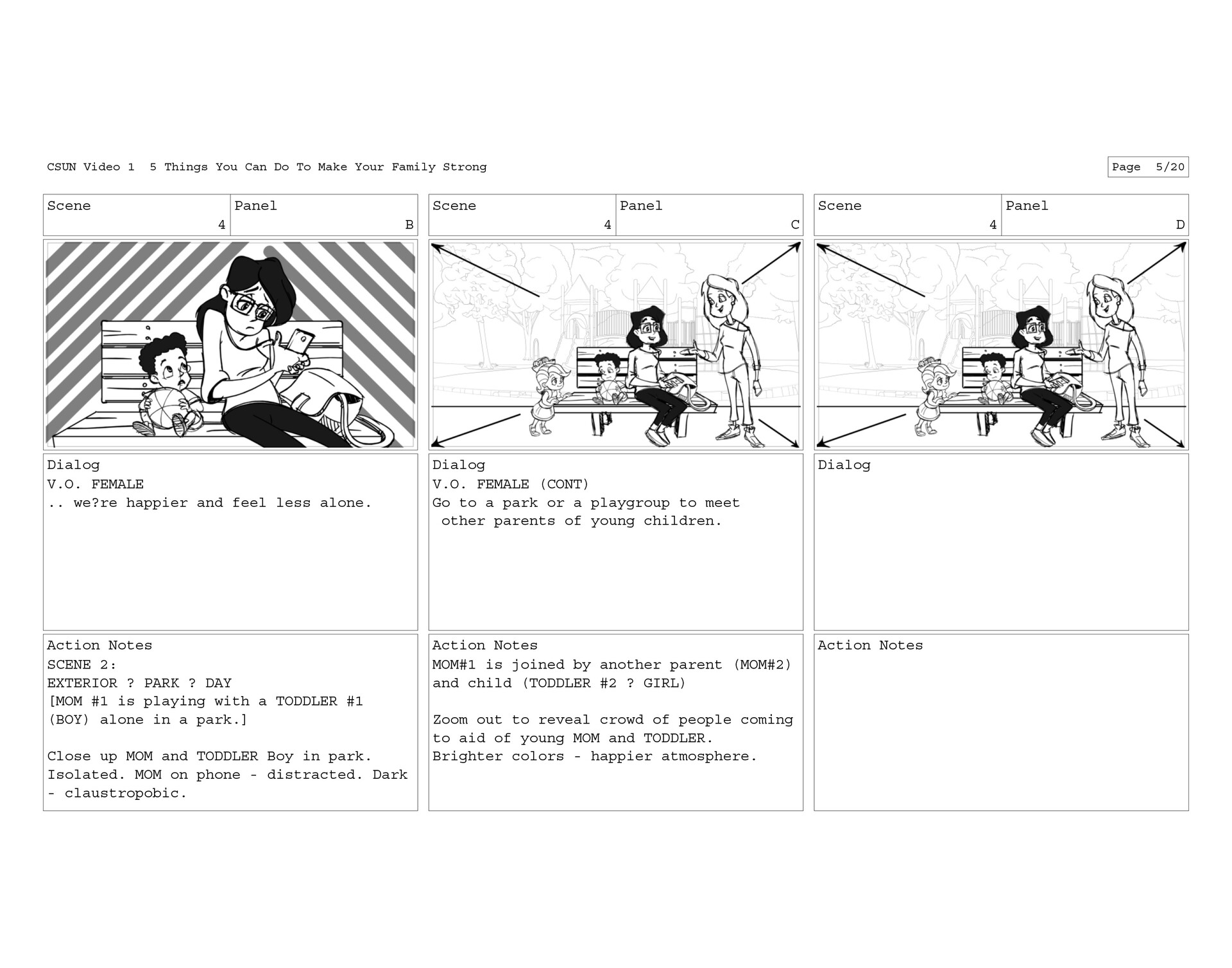 CSUN Video 1 5 Things You Can Do To Make Your Family Strong

Page 5/20

Scene 4
Panel B

Dialog
V.O. FEMALE
.. we?re happier and feel less alone.

Action Notes
SCENE 2:
EXTERIOR ? PARK ? DAY
[MOM #1 is playing with a TODDLER #1 (BOY) alone in a park.]

Close up MOM and TODDLER Boy in park. Isolated. MOM on phone - distracted. Dark - claustropobic.

Scene 4
Panel C

Dialog
V.O. FEMALE (CONT)
Go to a park or a playgroup to meet other parents of young children.

Action Notes
MOM#1 is joined by another parent (MOM#2) and child (TODDLER #2 ? GIRL)

Zoom out to reveal crowd of people coming to aid of young MOM and TODDLER.
Brighter colors - happier atmosphere.

Scene 4
Panel D

Dialog

Action Notes