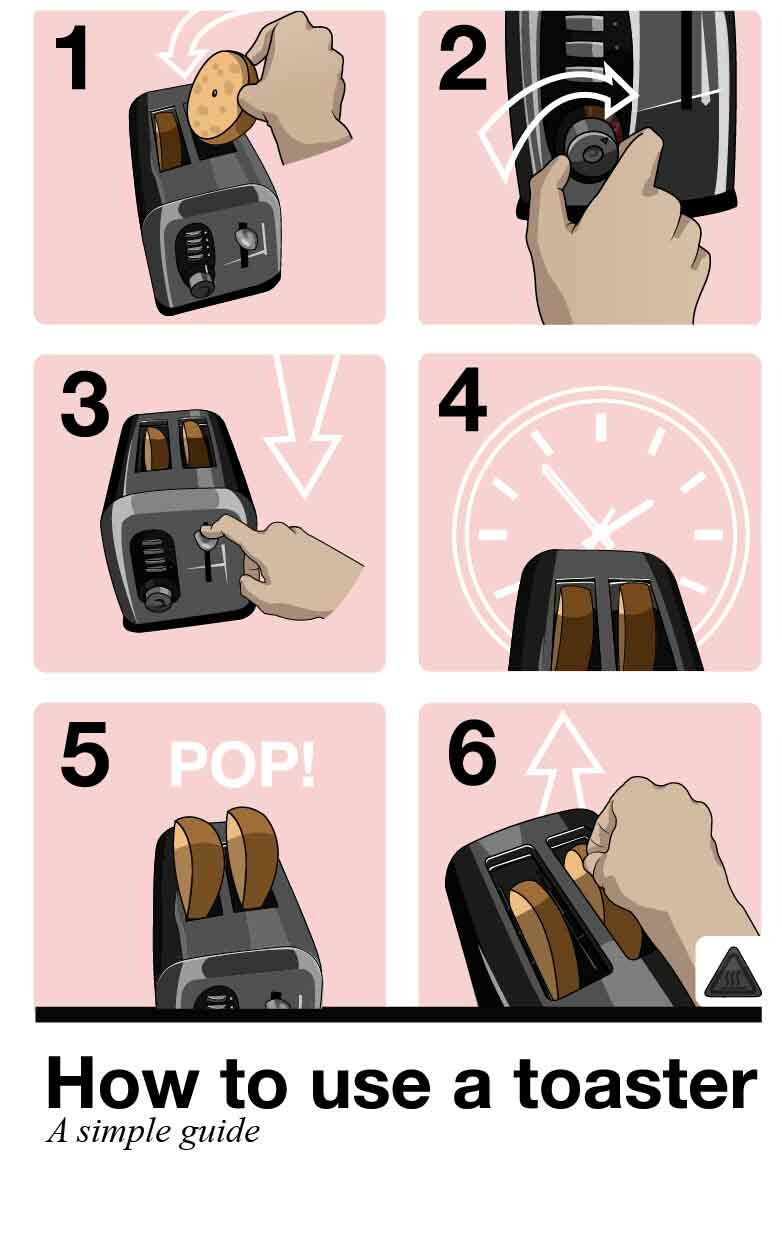 1

2

3

4

5 POP!

6

How to use a toaster
A simple guide