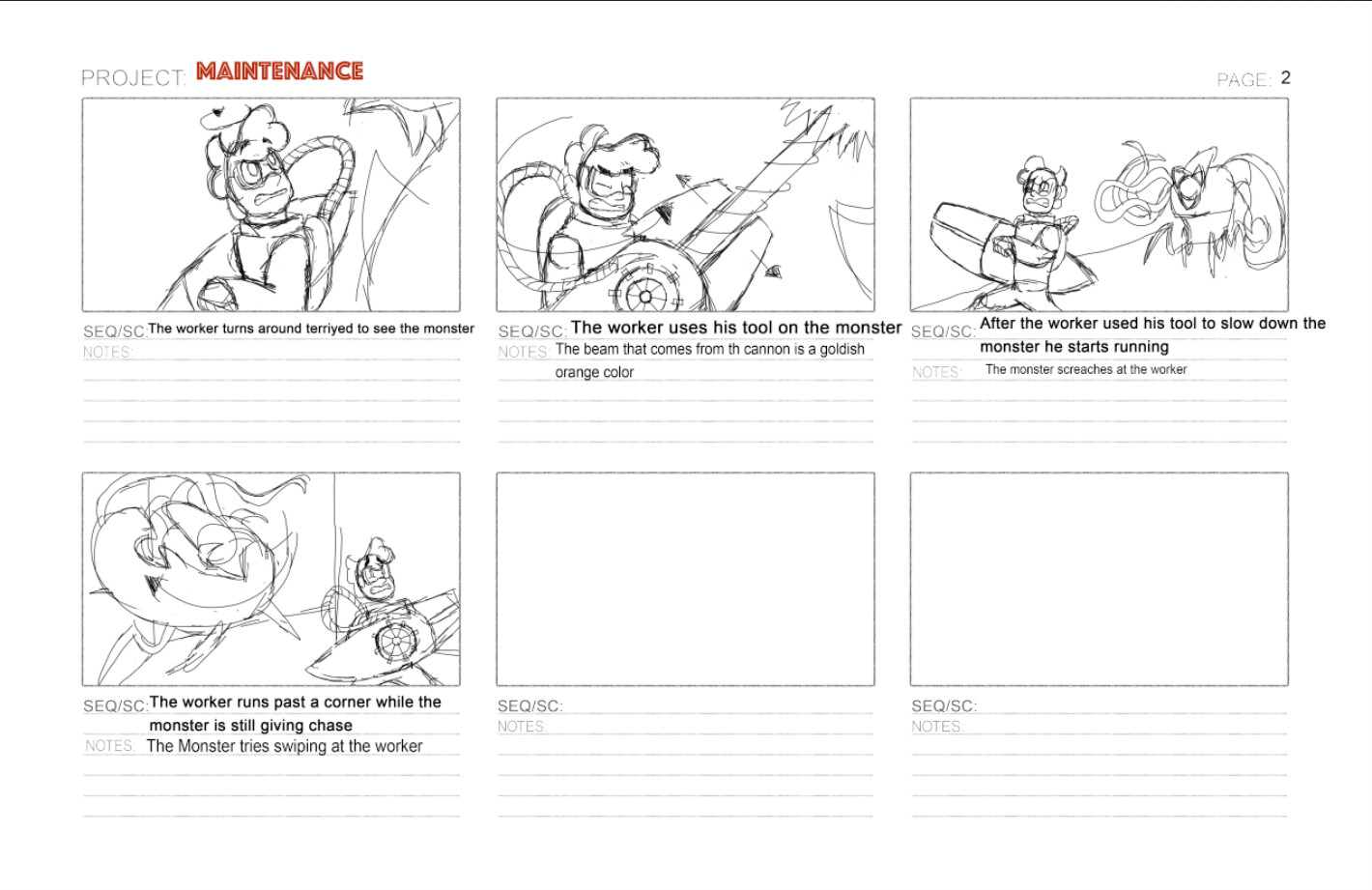 PROJECT: MAINTENANCE

PAGE: 2

SEQ/SC: The worker turns around terriyed to see the monster
NOTES:

SEQ/SC: The worker uses his tool on the monster
NOTES: The beam that comes from th cannon is a goldish orange color

SEQ/SC: After the worker used his tool to slow down the monster he starts running
NOTES: The monster screaches at the worker

SEQ/SC: The worker runs past a corner while the monster is still giving chase
NOTES: The Monster tries swiping at the worker

SEQ/SC:
NOTES:

SEQ/SC:
NOTES: