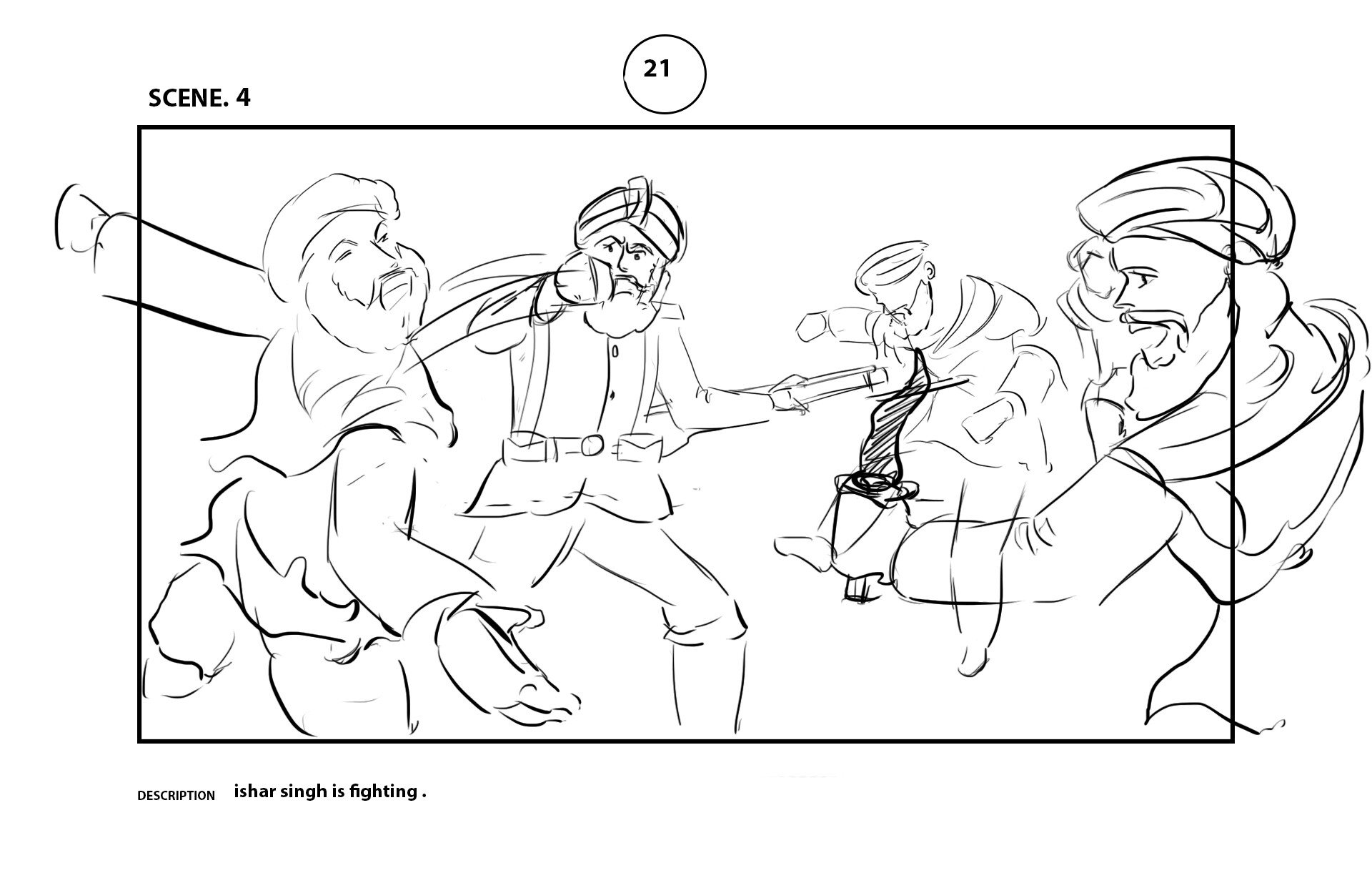 21

SCENE. 4

DESCRIPTION ishar singh is fighting .