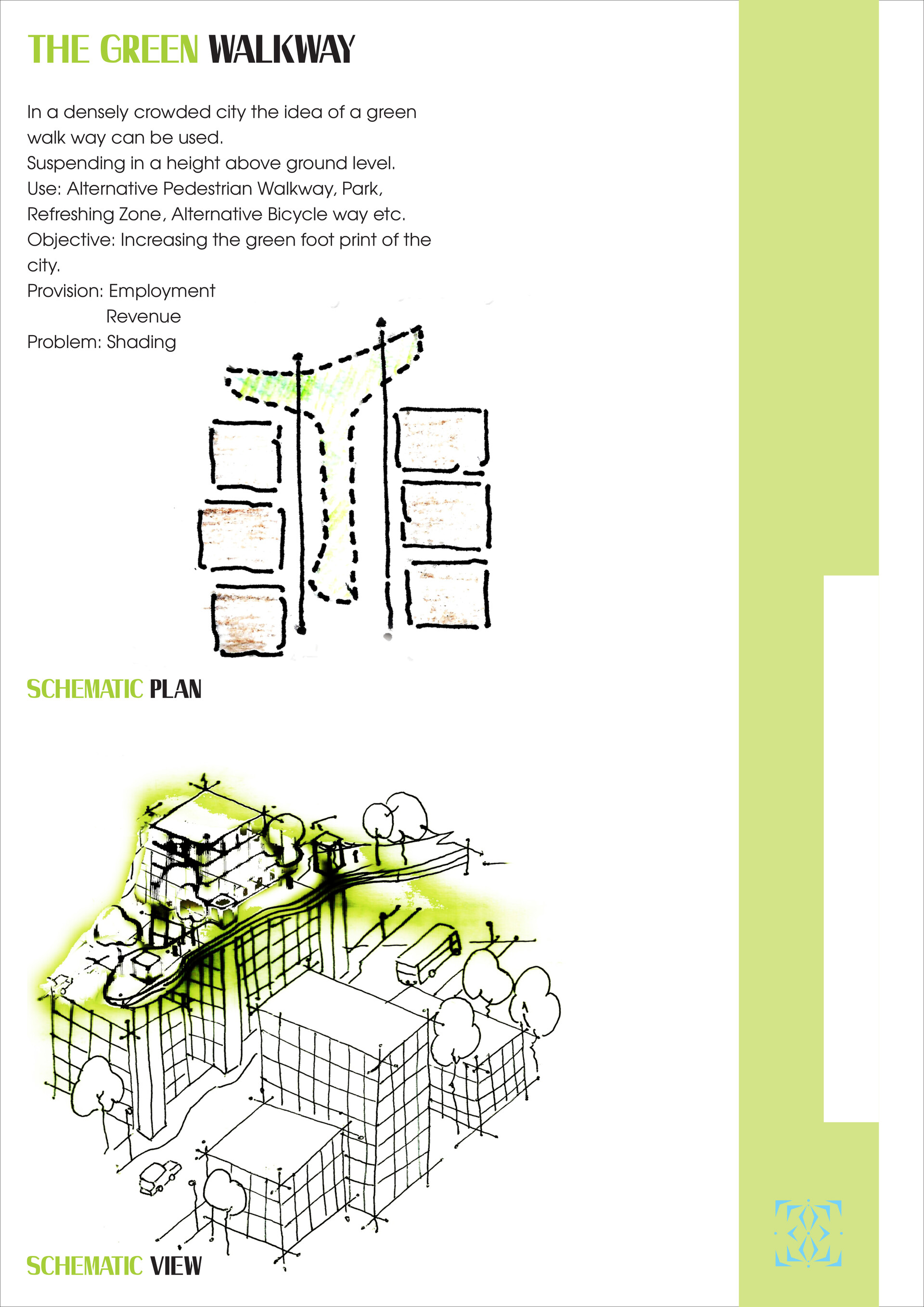 THE GREEN WALKWAY

In a densely crowded city the idea of a green walk way can be used.
Suspending in a height above ground level.
Use: Alternative Pedestrian Walkway, Park, Refreshing Zone, Alternative Bicycle way etc.
Objective: Increasing the green foot print of the city.
Provision: Employment
Revenue
Problem: Shading

SCHEMATIC PLAN

SCHEMATIC VIEW