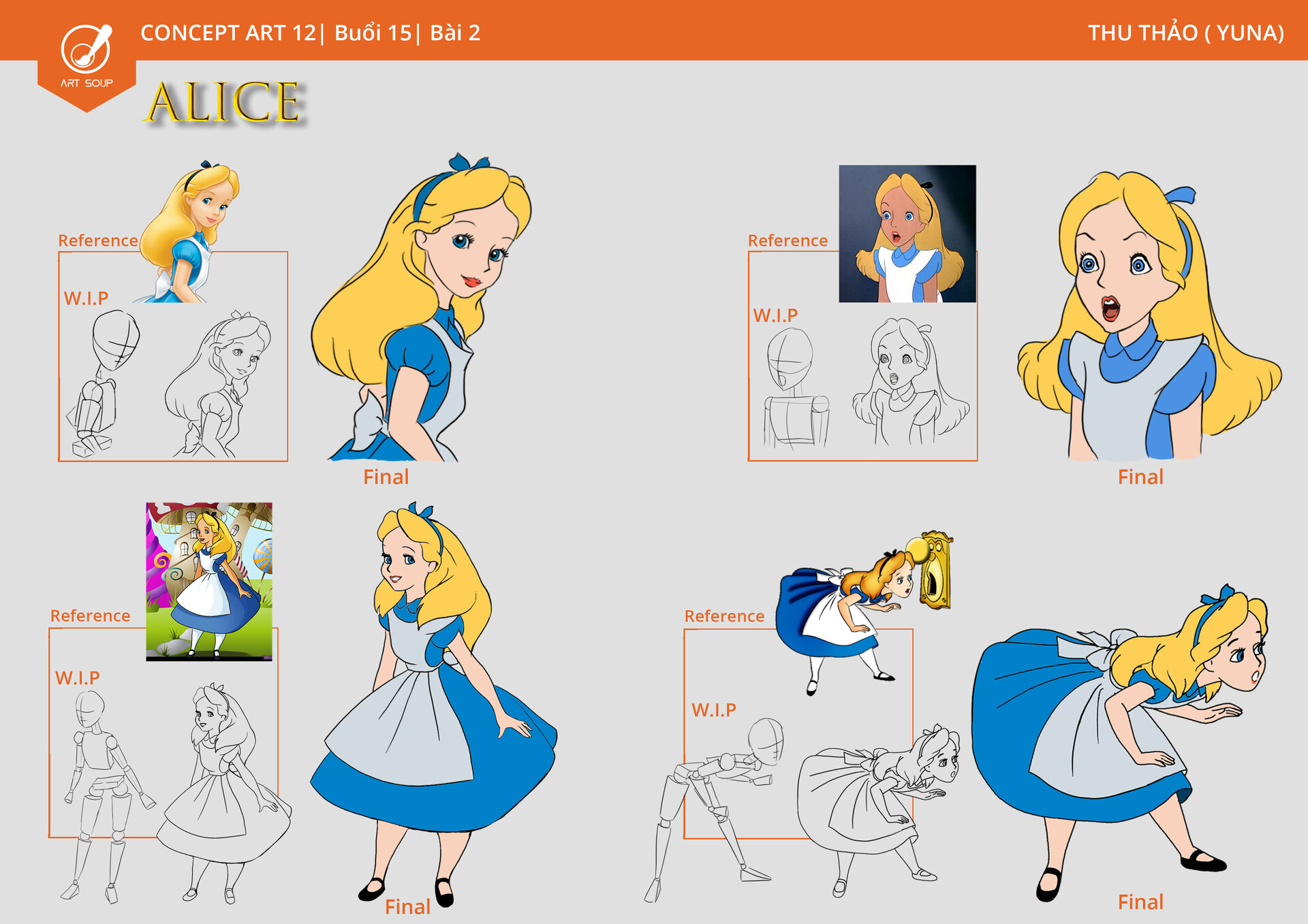 ART SOUP

CONCEPT ART 12| Buổi 15| Bài 2

THU THẢO ( YUNA)

ALICE

Reference

W.I.P

Final

Reference

W.I.P

Final

Reference

W.I.P

Final

Reference

W.I.P

Final