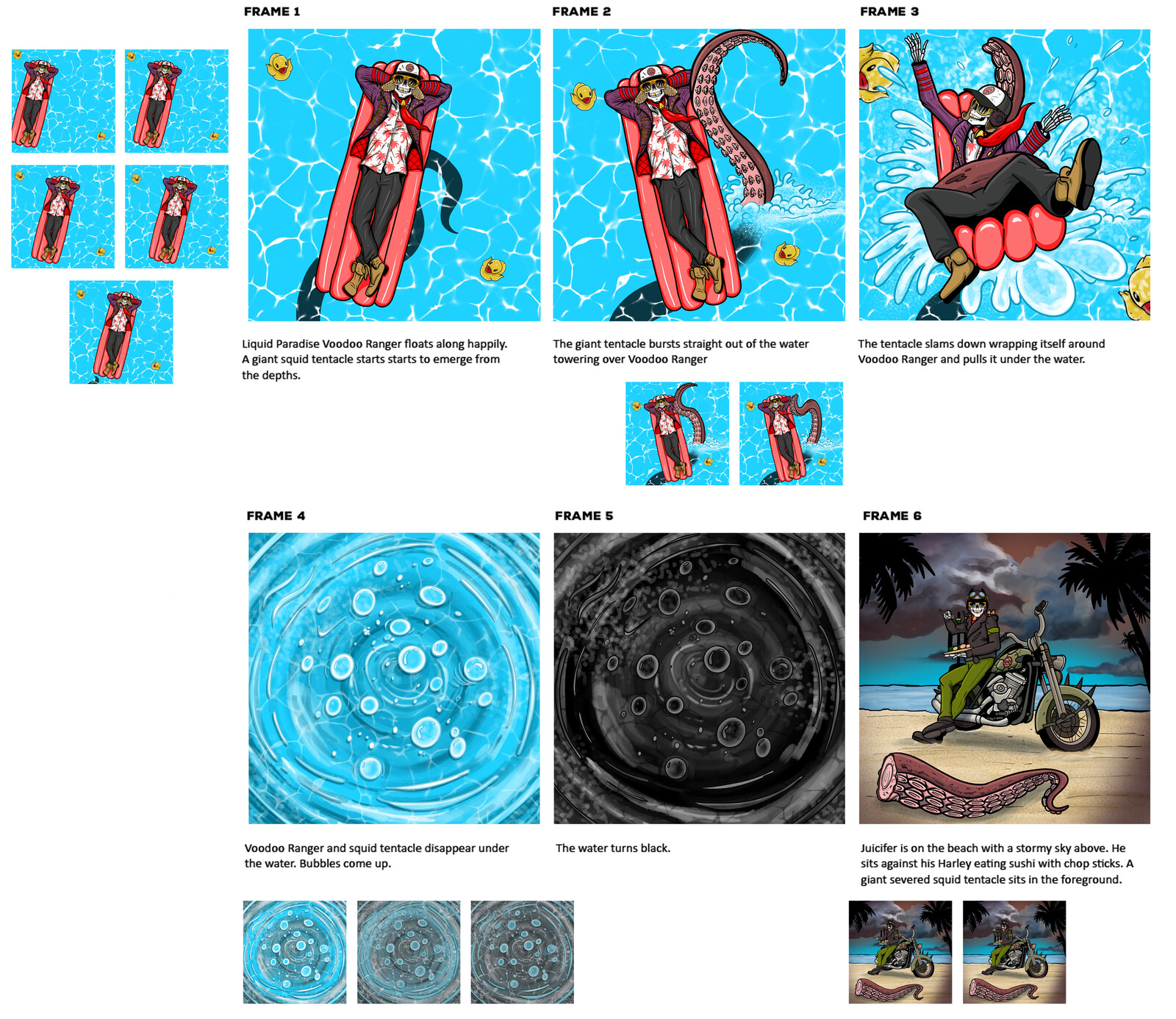 FRAME 1

Liquid Paradise Voodoo Ranger floats along happily. A giant squid tentacle starts starts to emerge from the depths.

FRAME 2

The giant tentacle bursts straight out of the water towering over Voodoo Ranger

FRAME 3

The tentacle slams down wrapping itself around Voodoo Ranger and pulls it under the water.

FRAME 4

Voodoo Ranger and squid tentacle disappear under the water. Bubbles come up.

FRAME 5

The water turns black.

FRAME 6

Juicifer is on the beach with a stormy sky above. He sits against his Harley eating sushi with chop sticks. A giant severed squid tentacle sits in the foreground.