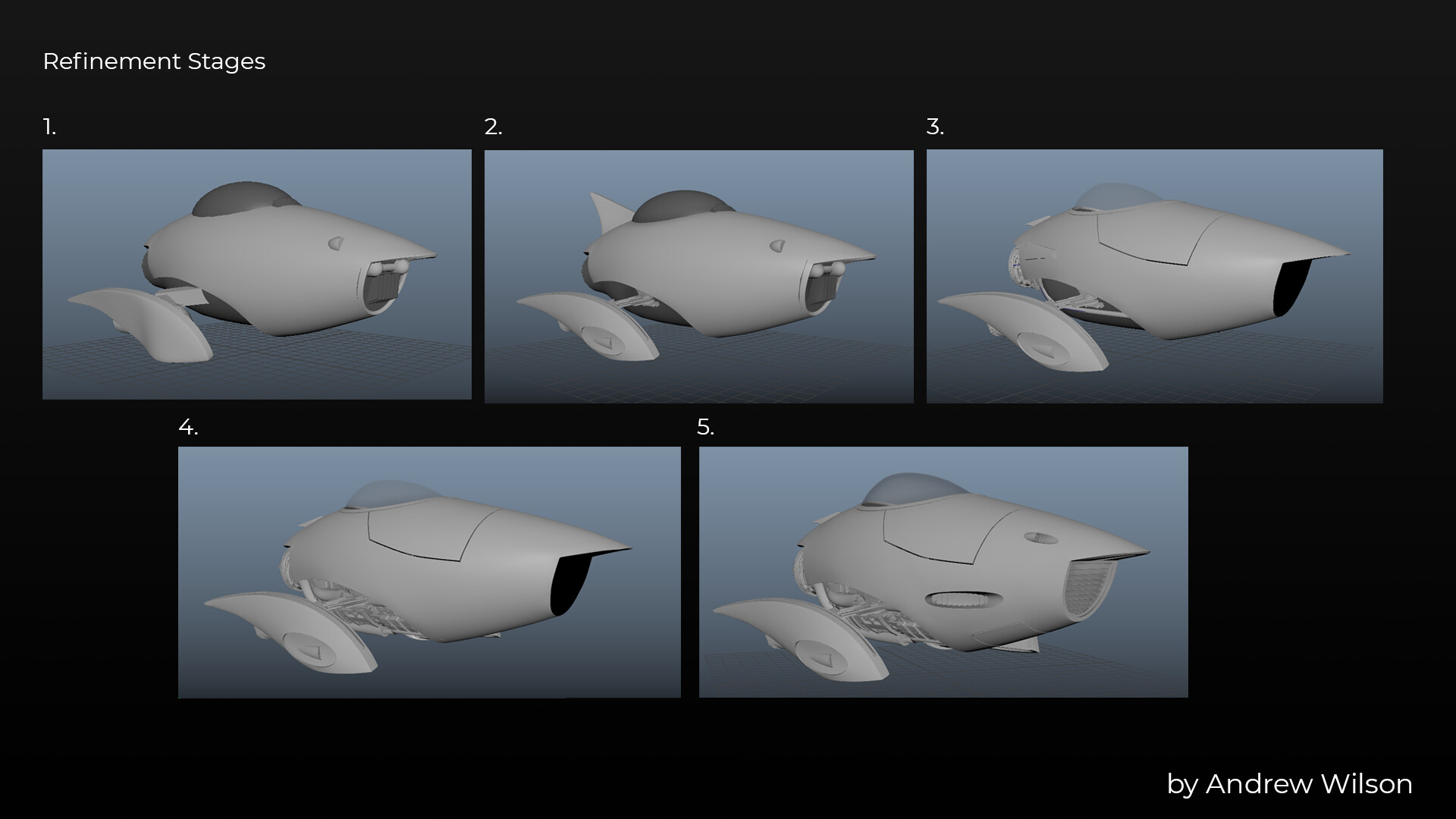 Refinement Stages

1.

2.

3.

4.

5.

by Andrew Wilson