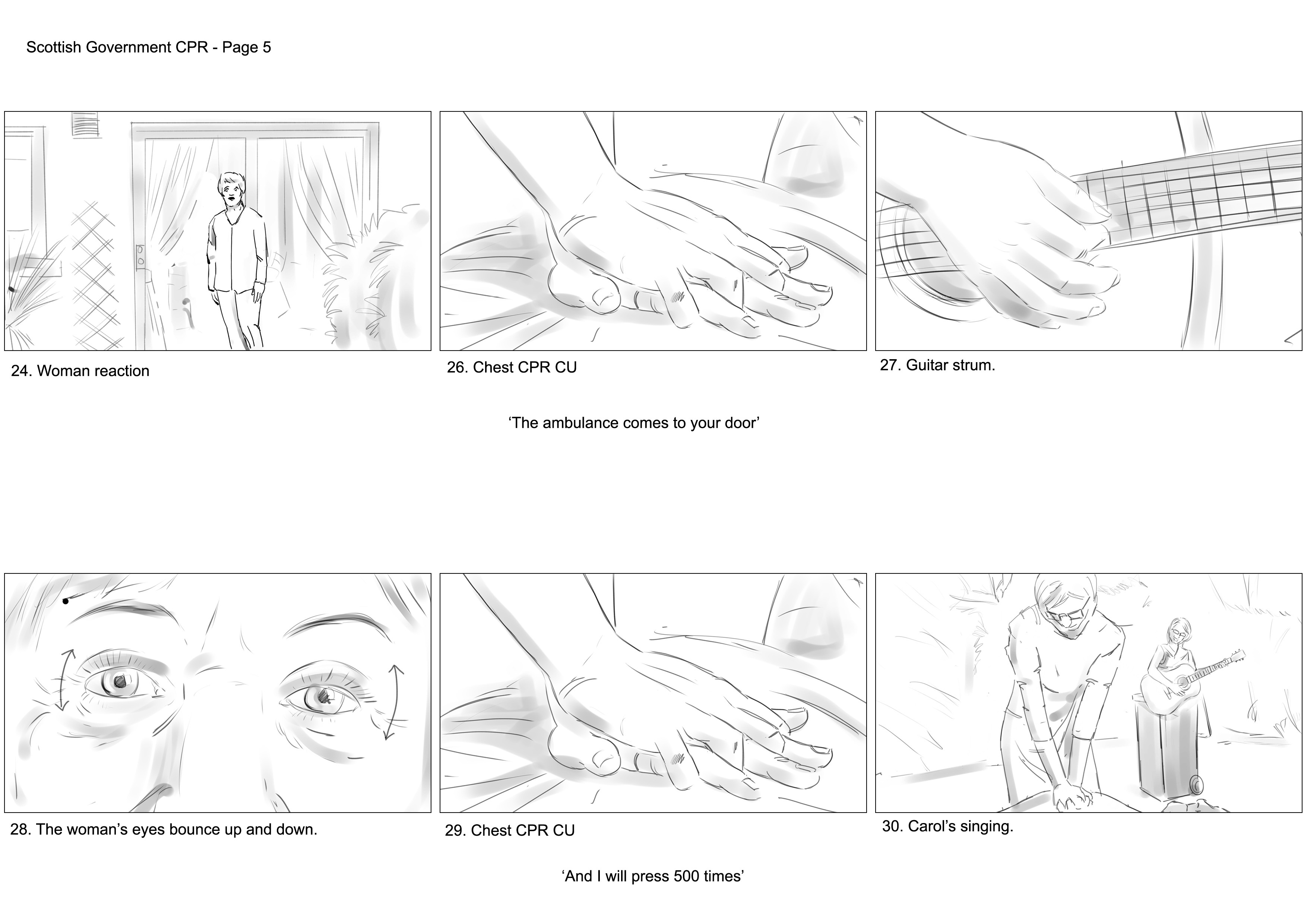 Scottish Government CPR - Page 5

24. Woman reaction

26. Chest CPR CU

27. Guitar strum.

‘The ambulance comes to your door’

28. The woman’s eyes bounce up and down.

29. Chest CPR CU

30. Carol’s singing.

‘And I will press 500 times’