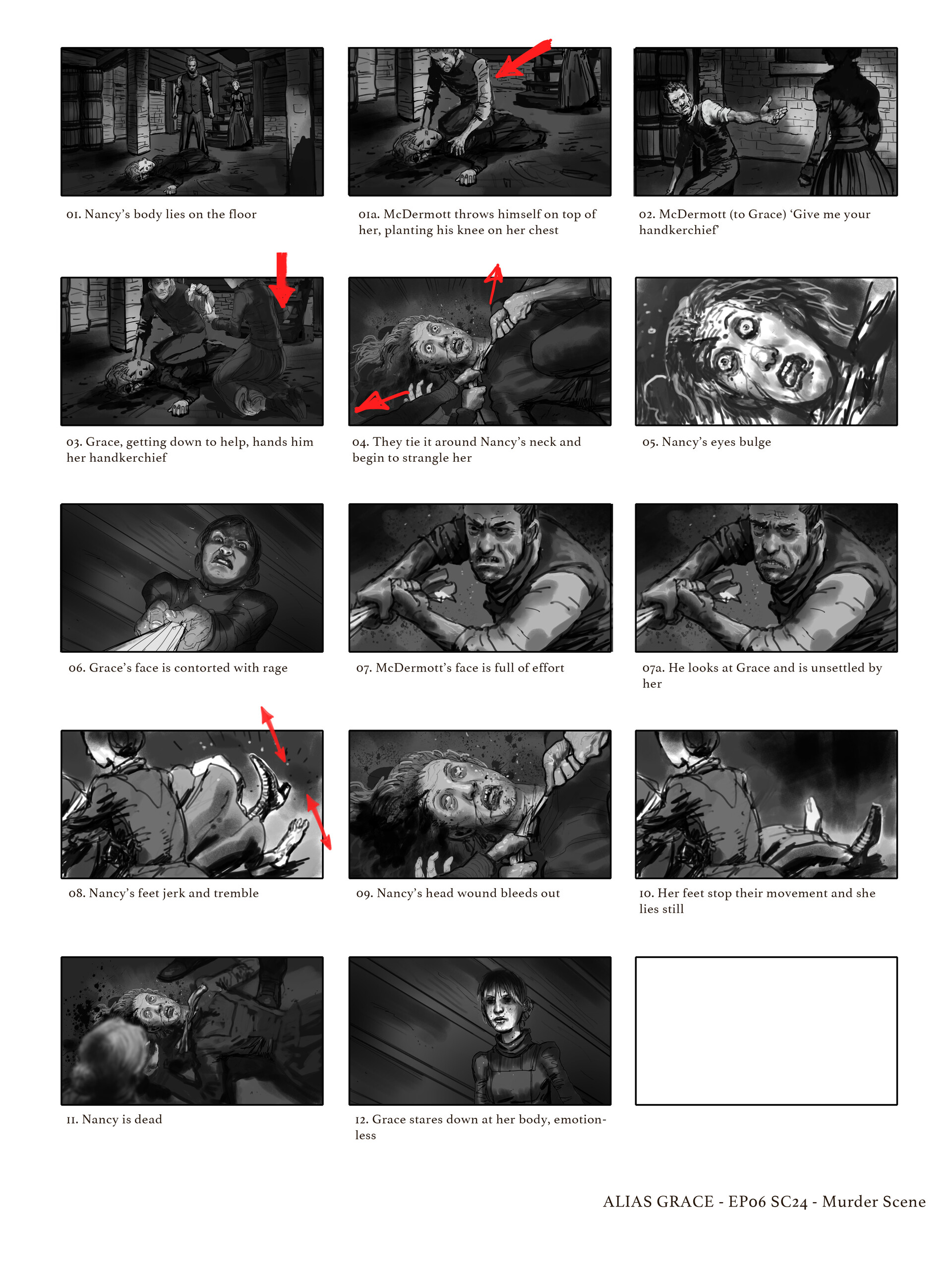 01. Nancy's body lies on the floor

01a. McDermott throws himself on top of her, planting his knee on her chest

02. McDermott (to Grace) 'Give me your handkerchief'

03. Grace, getting down to help, hands him her handkerchief

04. They tie it around Nancy's neck and begin to strangle her

05. Nancy's eyes bulge

06. Grace's face is contorted with rage

07. McDermott's face is full of effort

07a. He looks at Grace and is unsettled by her

08. Nancy's feet jerk and tremble

09. Nancy's head wound bleeds out

10. Her feet stop their movement and she lies still

11. Nancy is dead

12. Grace stares down at her body, emotionless

ALIAS GRACE - EP06 SC24 - Murder Scene