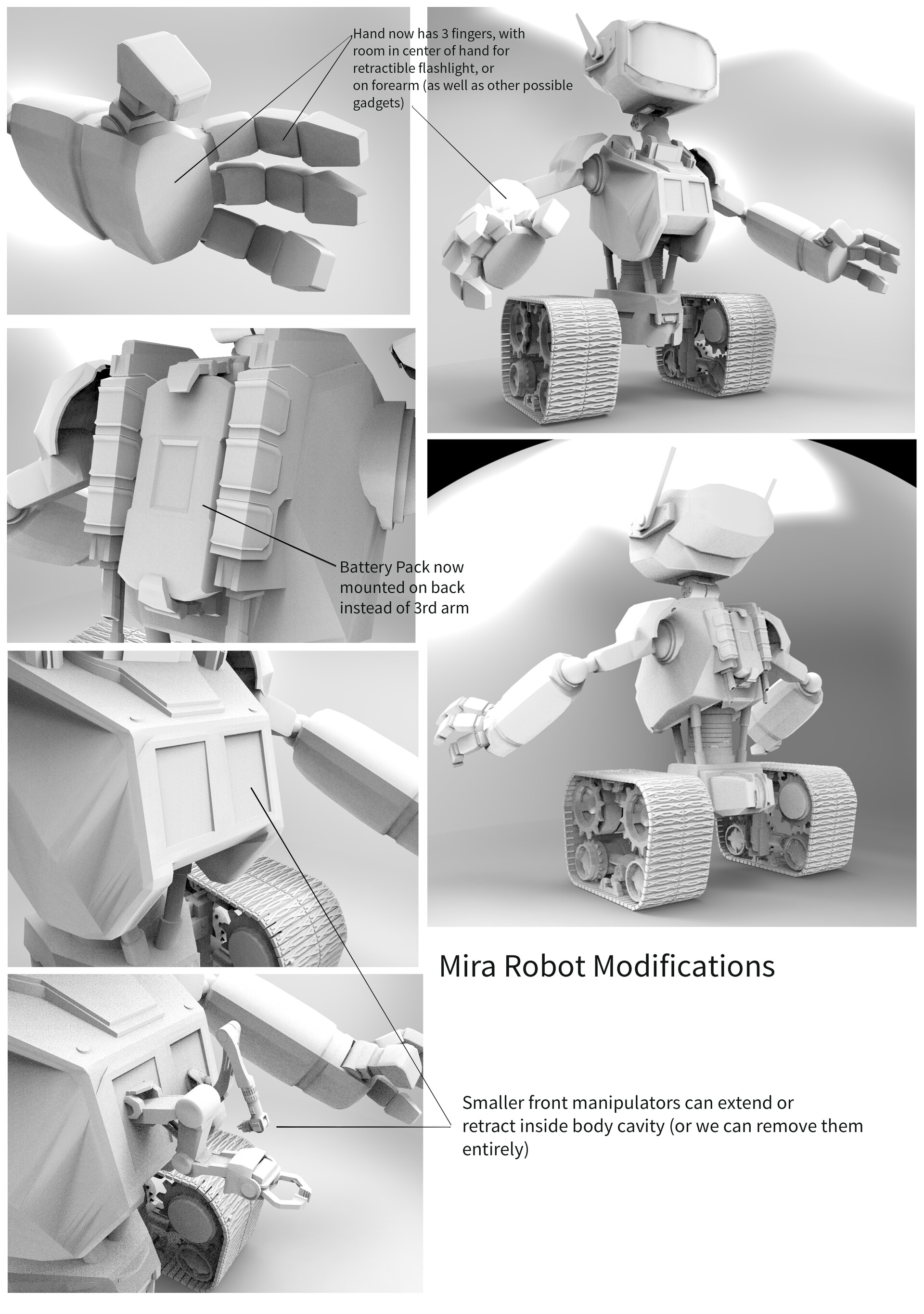 Hand now has 3 fingers, with room in center of hand for retractible flashlight, or on forearm (as well as other possible gadgets)

Battery Pack now mounted on back instead of 3rd arm

Mira Robot Modifications

Smaller front manipulators can extend or retract inside body cavity (or we can remove them entirely)