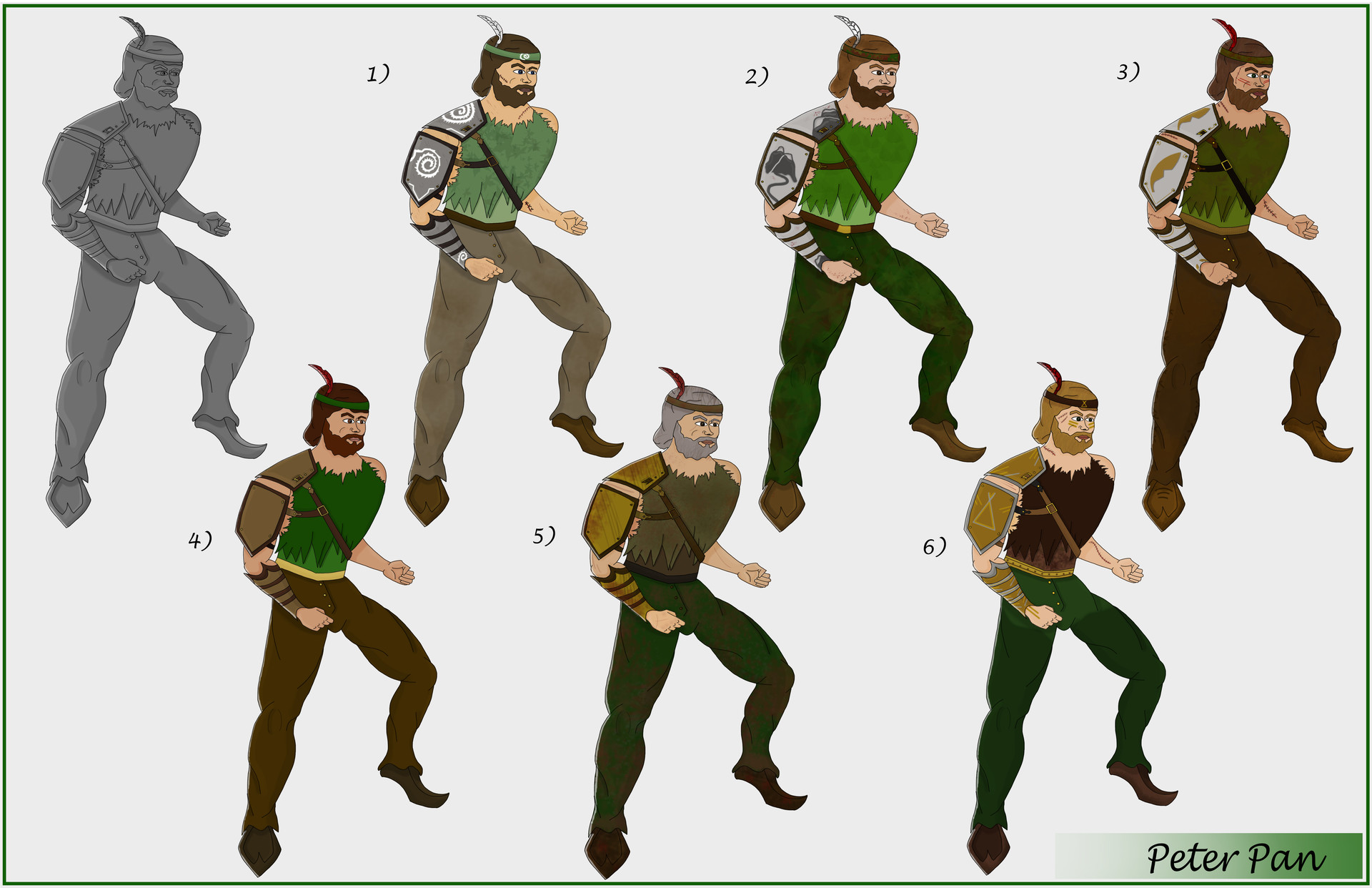 1)

2)

3)

4)

5)

6)

Peter Pan