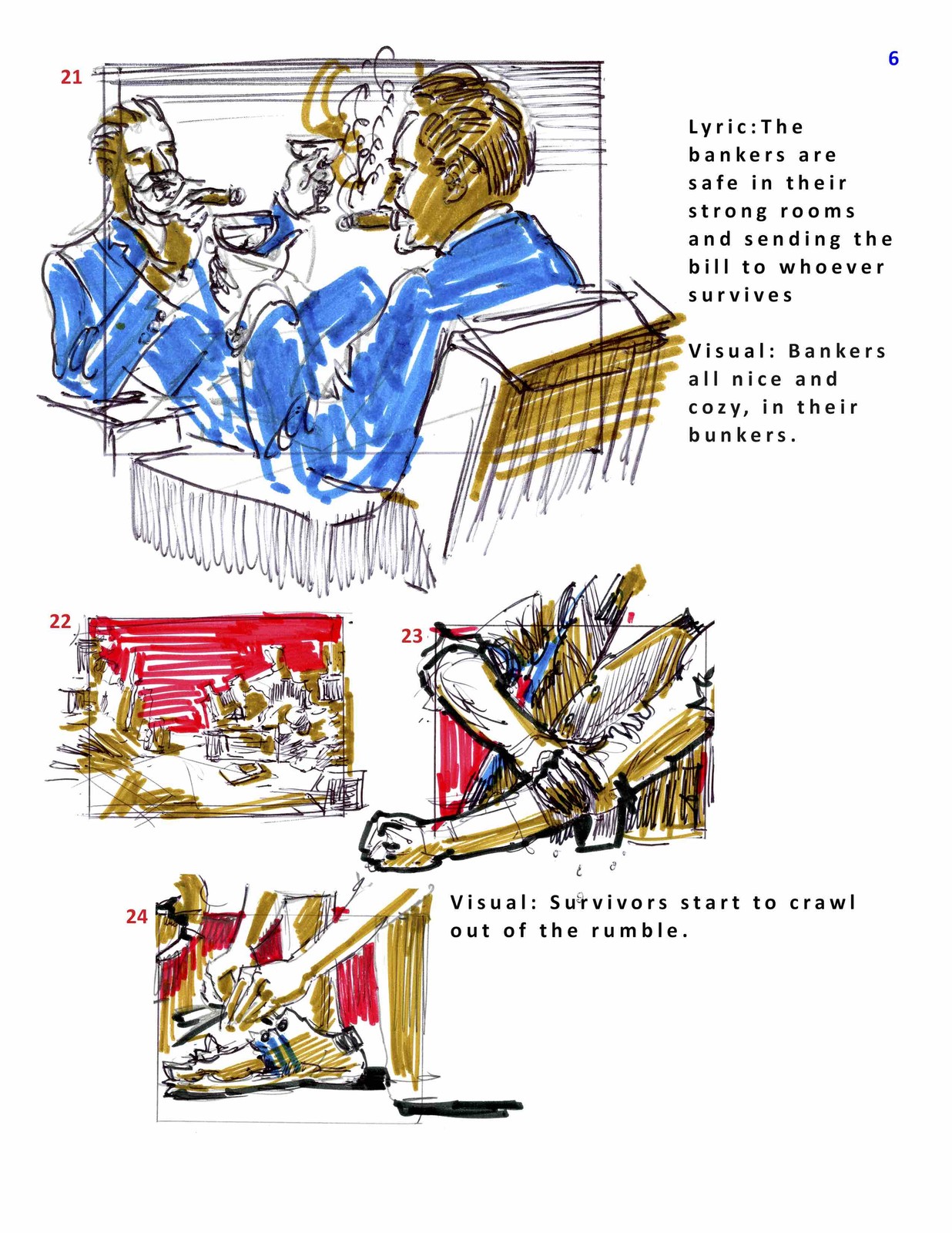 6

21

Lyric:The bankers are safe in their strong rooms and sending the bill to whoever survives

Visual: Bankers all nice and cozy, in their bunkers.

22

23

24

Visual: Survivors start to crawl out of the rumble.