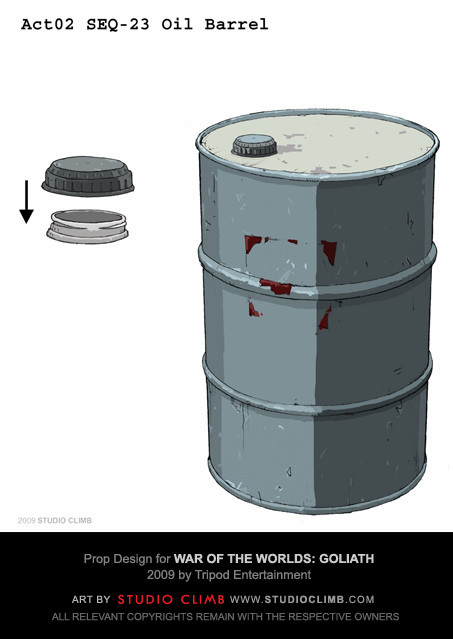 Act02 SEQ-23 Oil Barrel

2009 STUDIO CLIMB

Prop Design for WAR OF THE WORLDS: GOLIATH
2009 by Tripod Entertainment

ART BY STUDIO CLIMB WWW.STUDIOCLIMB.COM
ALL RELEVANT COPYRIGHTS REMAIN WITH THE RESPECTIVE OWNERS