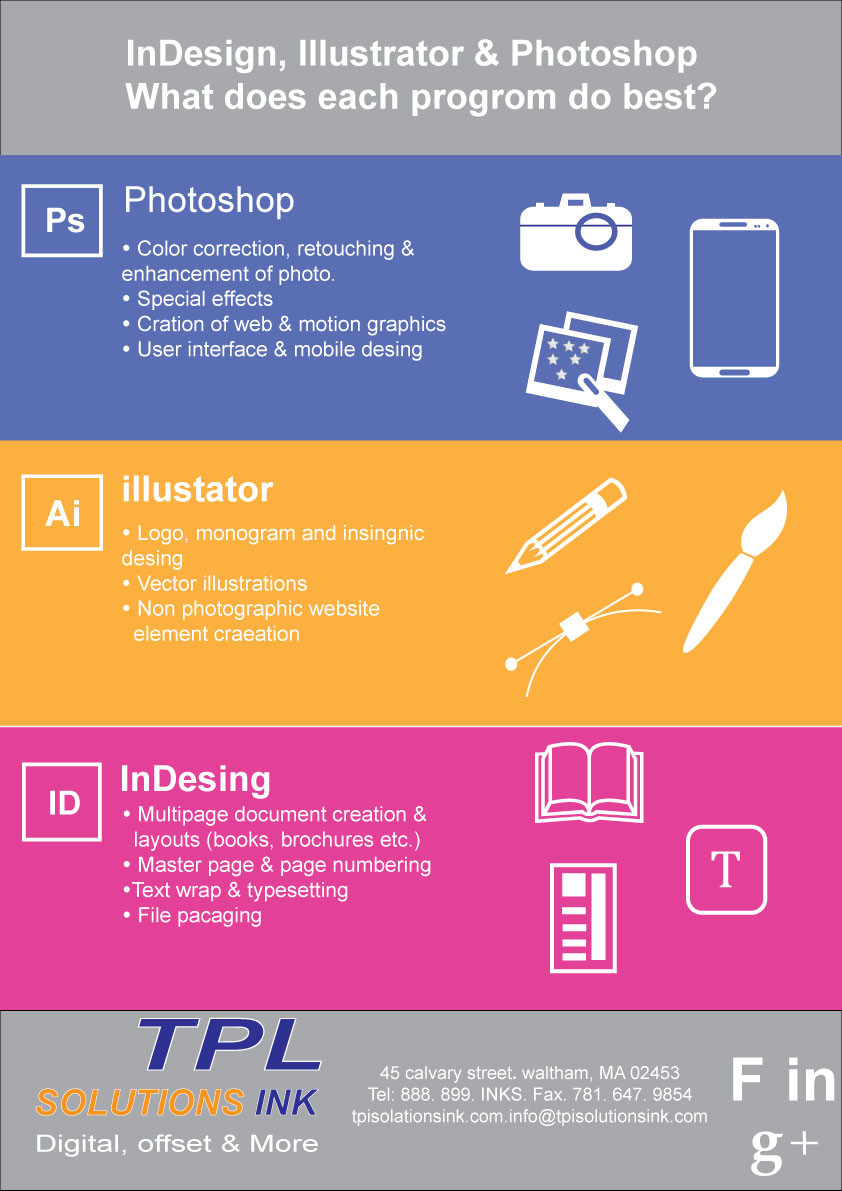 InDesign, Illustrator & Photoshop
What does each progrom do best?

Ps

Photoshop

• Color correction, retouching & enhancement of photo.
• Special effects
• Cration of web & motion graphics
• User interface & mobile desing

Ai

illustator

• Logo, monogram and insingnic desing
• Vector illustrations
• Non photographic website element craeation

ID

InDesing

• Multipage document creation & layouts (books, brochures etc.)
• Master page & page numbering
•Text wrap & typesetting
• File pacaging

T

TPL
SOLUTIONS INK
Digital, offset & More

45 calvary street. waltham, MA 02453
Tel: 888. 899. INKS. Fax. 781. 647. 9854
tpisolationsink.com.info@tpisolutionsink.com

F in
g+