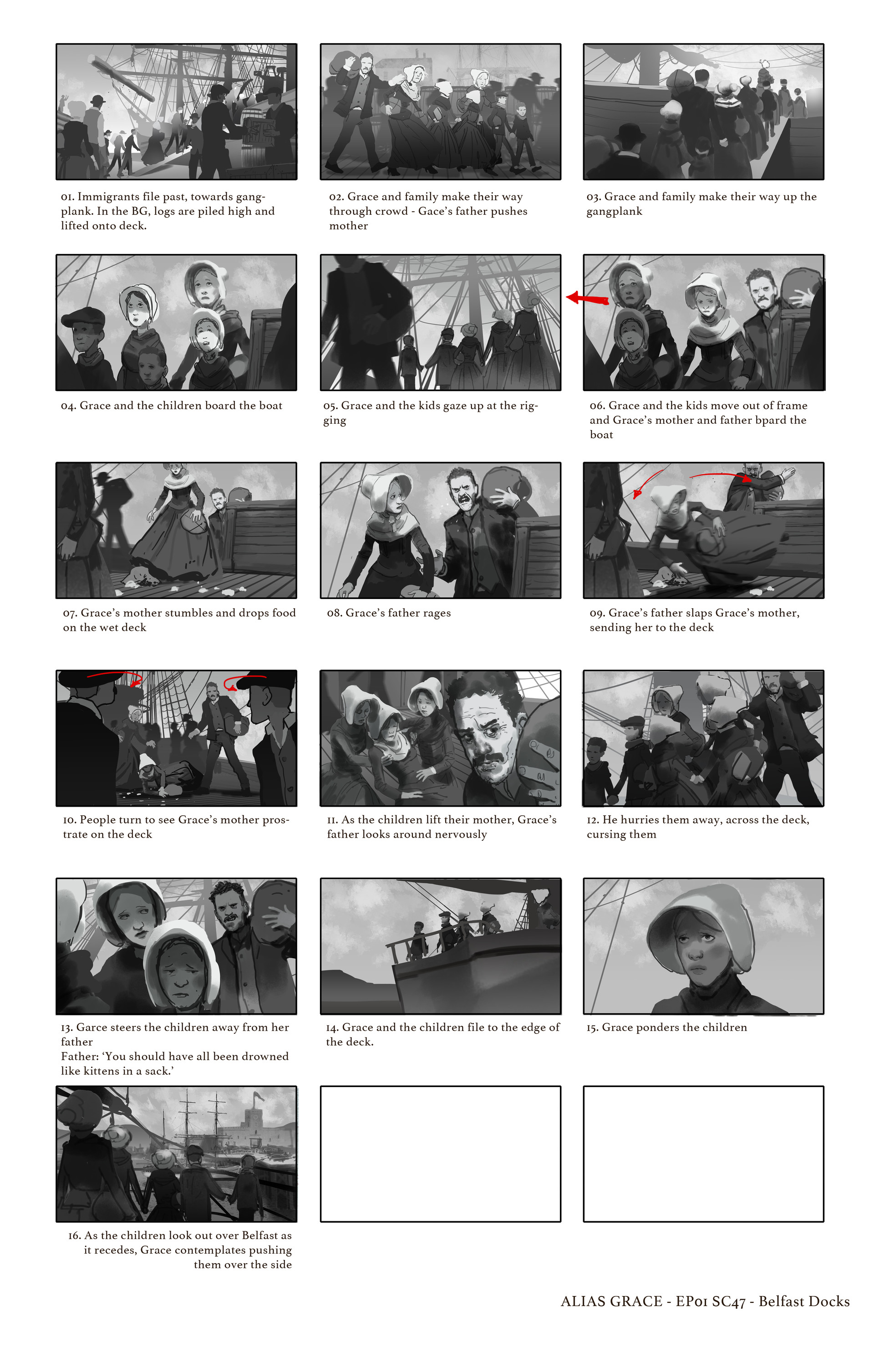 01. Immigrants file past, towards gangplank. In the BG, logs are piled high and lifted onto deck.

02. Grace and family make their way through crowd - Gace's father pushes mother

03. Grace and family make their way up the gangplank

04. Grace and the children board the boat

05. Grace and the kids gaze up at the rigging

06. Grace and the kids move out of frame and Grace's mother and father bpard the boat

07. Grace's mother stumbles and drops food on the wet deck

08. Grace's father rages

09. Grace's father slaps Grace's mother, sending her to the deck

10. People turn to see Grace's mother prostrate on the deck

11. As the children lift their mother, Grace's father looks around nervously

12. He hurries them away, across the deck, cursing them

13. Garce steers the children away from her father
Father: 'You should have all been drowned like kittens in a sack.'

14. Grace and the children file to the edge of the deck.

15. Grace ponders the children

16. As the children look out over Belfast as it recedes, Grace contemplates pushing them over the side

ALIAS GRACE - EP01 SC47 - Belfast Docks