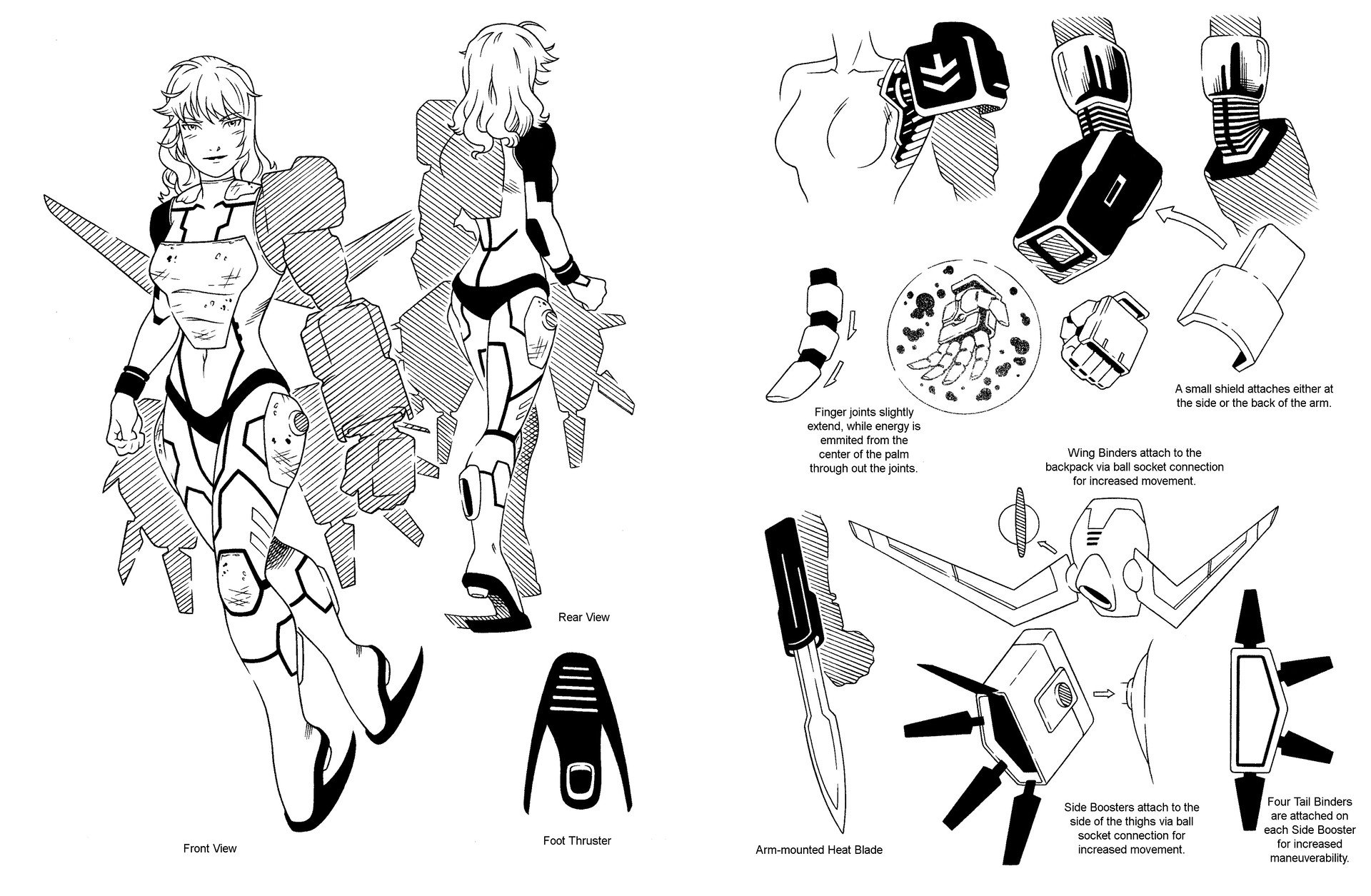 Rear View

Front View

Foot Thruster

A small shield attaches either at the side or the back of the arm.

Finger joints slightly extend, while energy is emmited from the center of the palm through out the joints.

Wing Binders attach to the backpack via ball socket connection for increased movement.

Arm-mounted Heat Blade

Side Boosters attach to the side of the thighs via ball socket connection for increased movement.

Four Tail Binders are attached on each Side Booster for increased maneuverability.