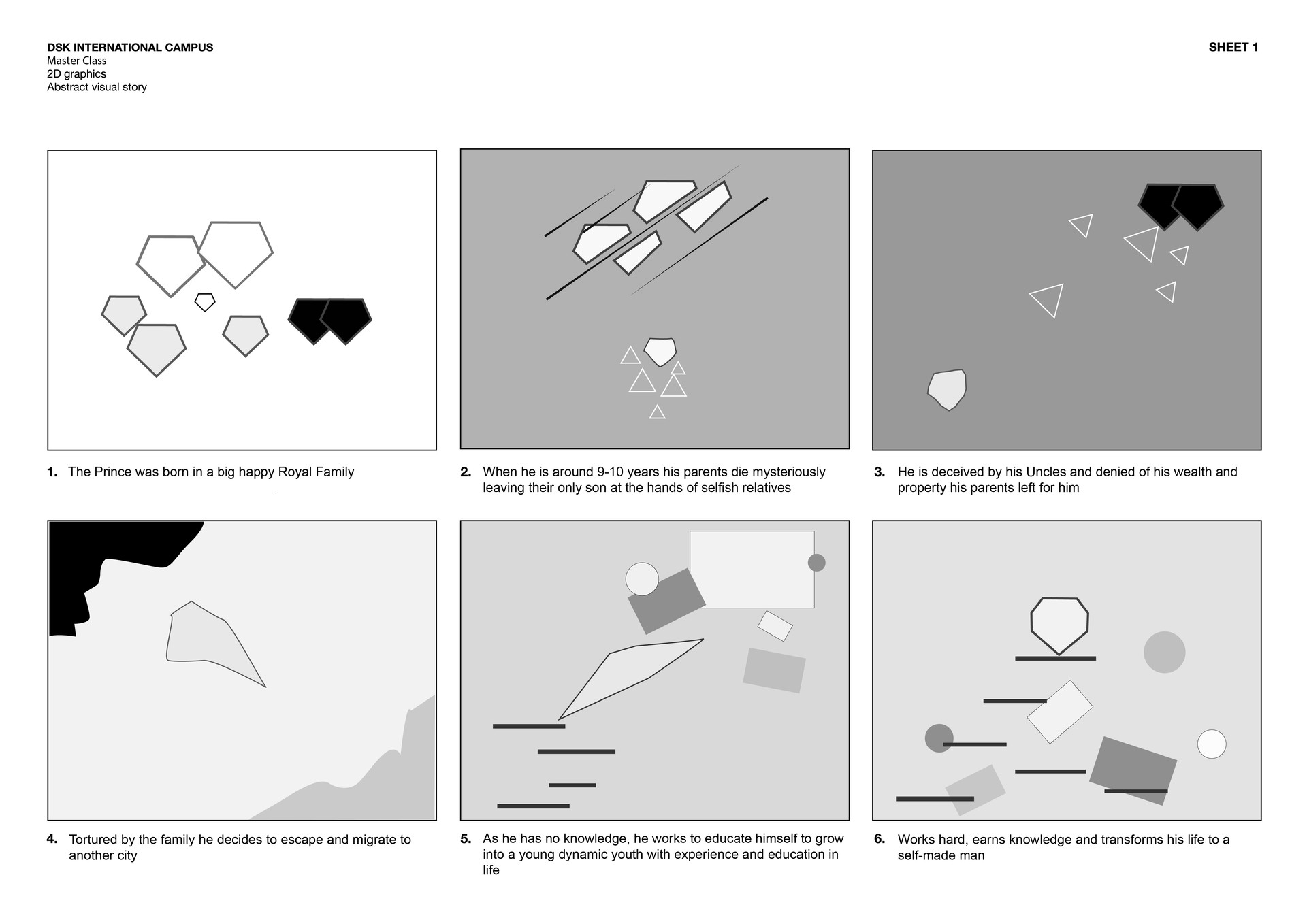 DSK INTERNATIONAL CAMPUS
Master Class
2D graphics
Abstract visual story

SHEET 1

1. The Prince was born in a big happy Royal Family

2. When he is around 9-10 years his parents die mysteriously leaving their only son at the hands of selfish relatives

3. He is deceived by his Uncles and denied of his wealth and property his parents left for him

4. Tortured by the family he decides to escape and migrate to another city

5. As he has no knowledge, he works to educate himself to grow into a young dynamic youth with experience and education in life

6. Works hard, earns knowledge and transforms his life to a self-made man